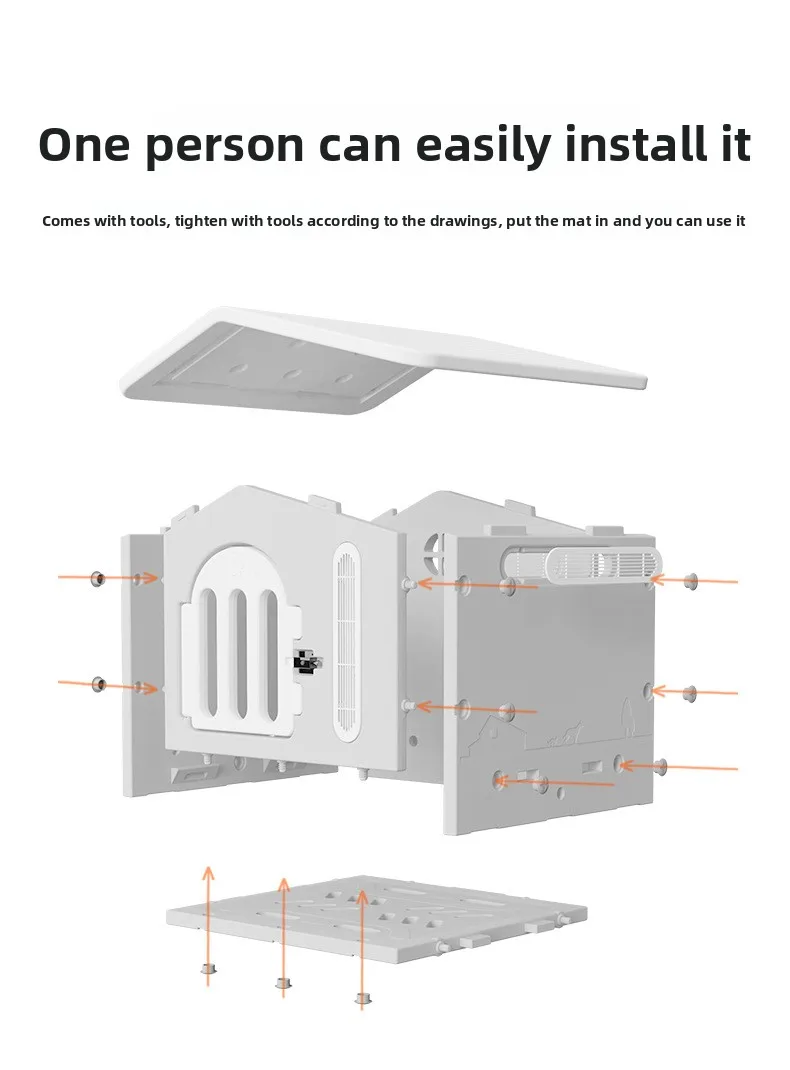 One person can easily install it

Comes with tools, tighten with tools according to the drawings, put the mat in and you can use it