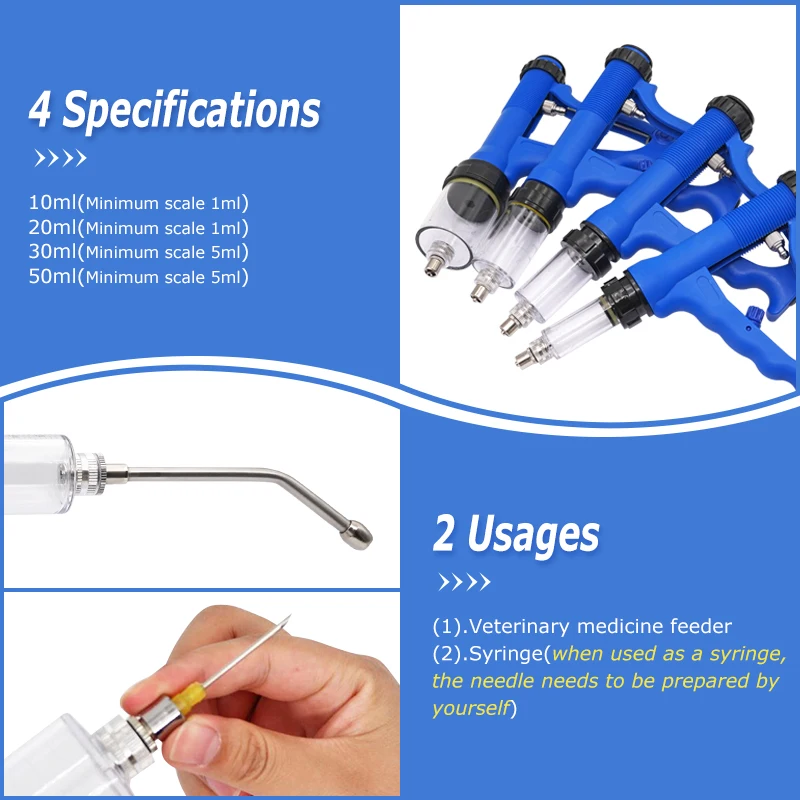 4 Specifications

››››

10ml(Minimum scale 1ml)
20ml(Minimum scale 1ml)
30ml(Minimum scale 5ml)
50ml(Minimum scale 5ml)

2 Usages

››››

(1).Veterinary medicine feeder
(2).Syringe(when used as a syringe, the needle needs to be prepared by yourself)