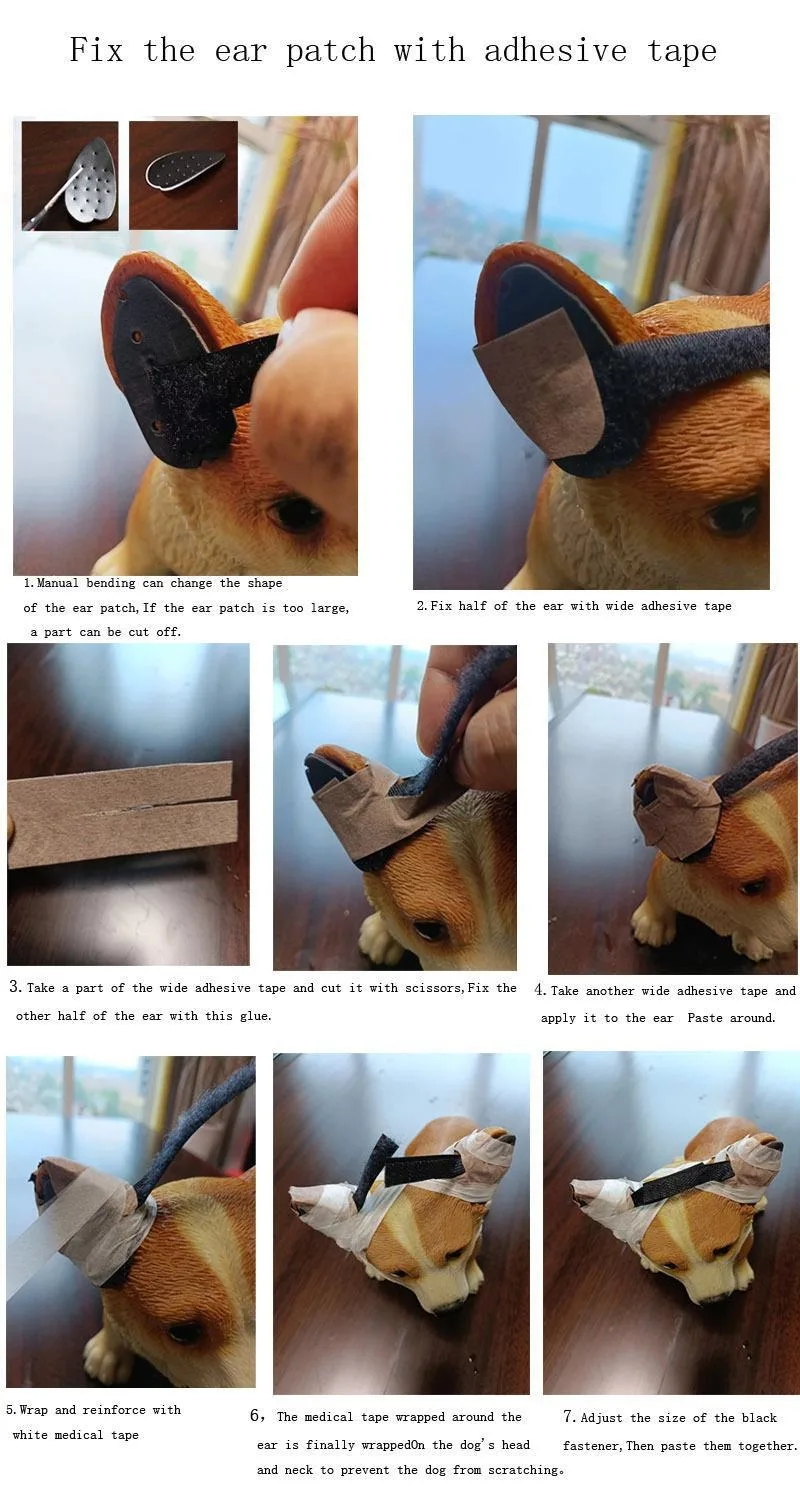 Fix the ear patch with adhesive tape

1.Manual bending can change the shape of the ear patch,If the ear patch is too large, a part can be cut off.

2.Fix half of the ear with wide adhesive tape

3.Take a part of the wide adhesive tape and cut it with scissors,Fix the other half of the ear with this glue.

4.Take another wide adhesive tape and apply it to the ear Paste around.

5.Wrap and reinforce with white medical tape

6, The medical tape wrapped around the ear is finally wrappedOn the dog's head and neck to prevent the dog from scratching。

7.Adjust the size of the black fastener,Then paste them together.