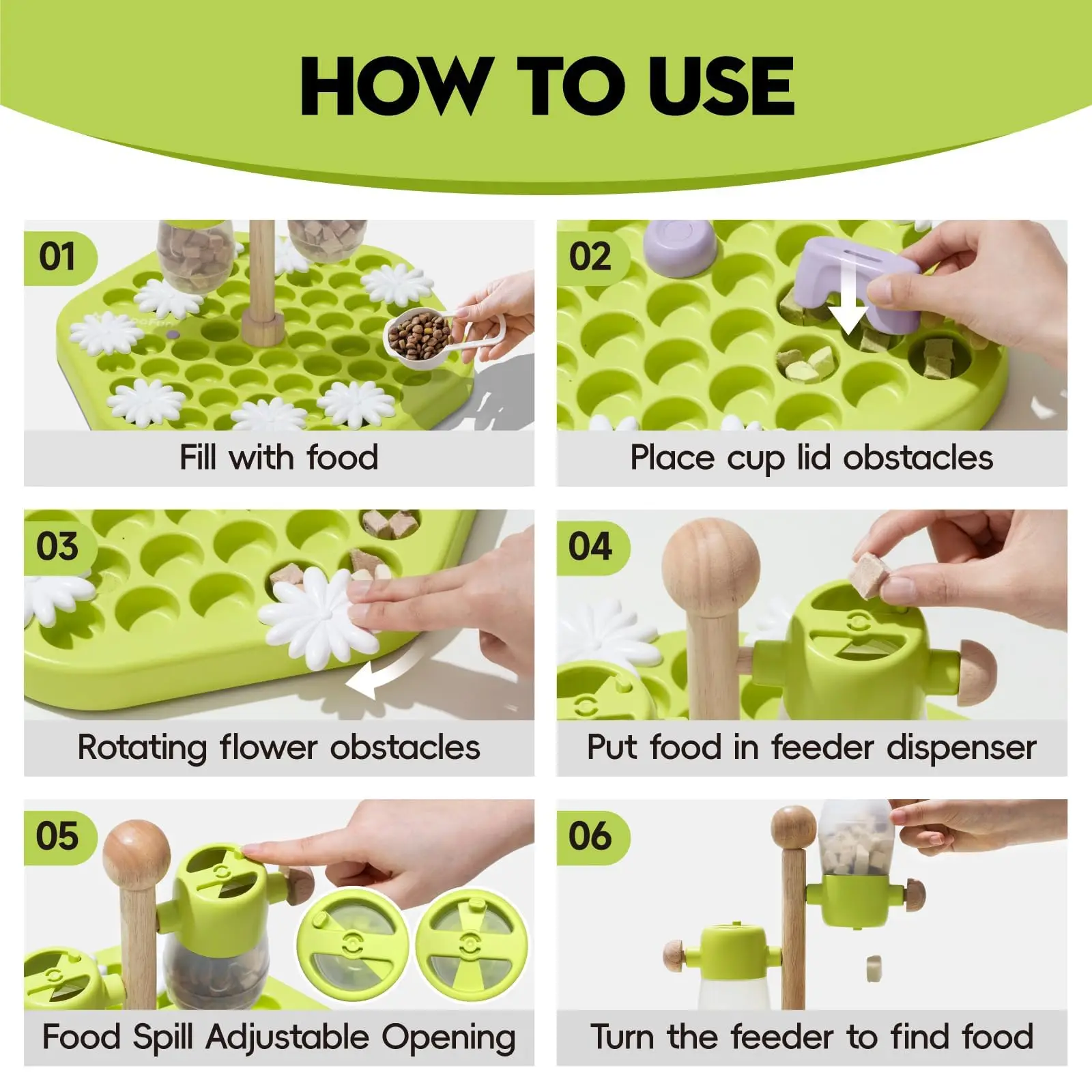 HOW TO USE

01
Fill with food

02
Place cup lid obstacles

03
Rotating flower obstacles

04
Put food in feeder dispenser

05
Food Spill Adjustable Opening

06
Turn the feeder to find food