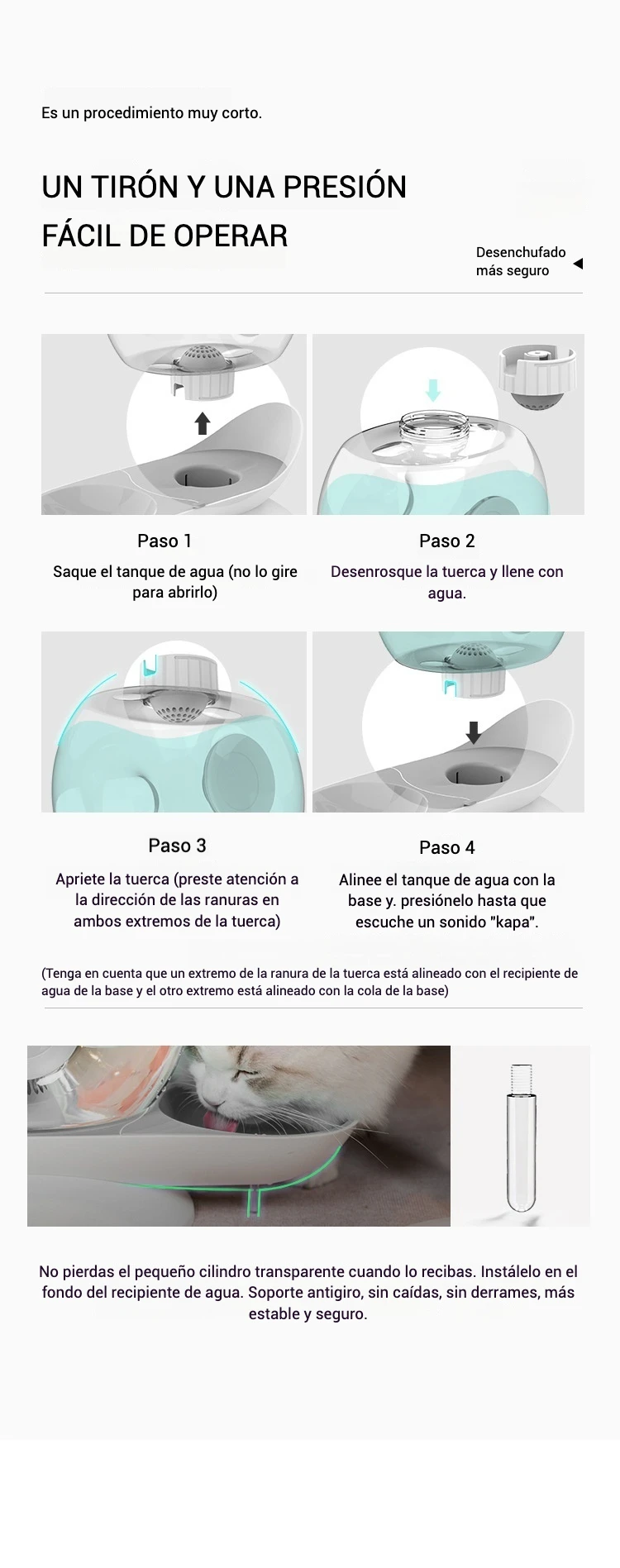 Es un procedimiento muy corto.

UN TIRÓN Y UNA PRESIÓN
FÁCIL DE OPERAR

Desenchufado
más seguro

Paso 1
Saque el tanque de agua (no lo gire para abrirlo)

Paso 2
Desenrosque la tuerca y llene con agua.

Paso 3
Apriete la tuerca (preste atención a la dirección de las ranuras en ambos extremos de la tuerca)

Paso 4
Alinee el tanque de agua con la base y. presiónelo hasta que escuche un sonido "kapa".

(Tenga en cuenta que un extremo de la ranura de la tuerca está alineado con el recipiente de agua de la base y el otro extremo está alineado con la cola de la base)

No pierdas el pequeño cilindro transparente cuando lo recibas. Instálelo en el fondo del recipiente de agua. Soporte antigiro, sin caídas, sin derrames, más estable y seguro.