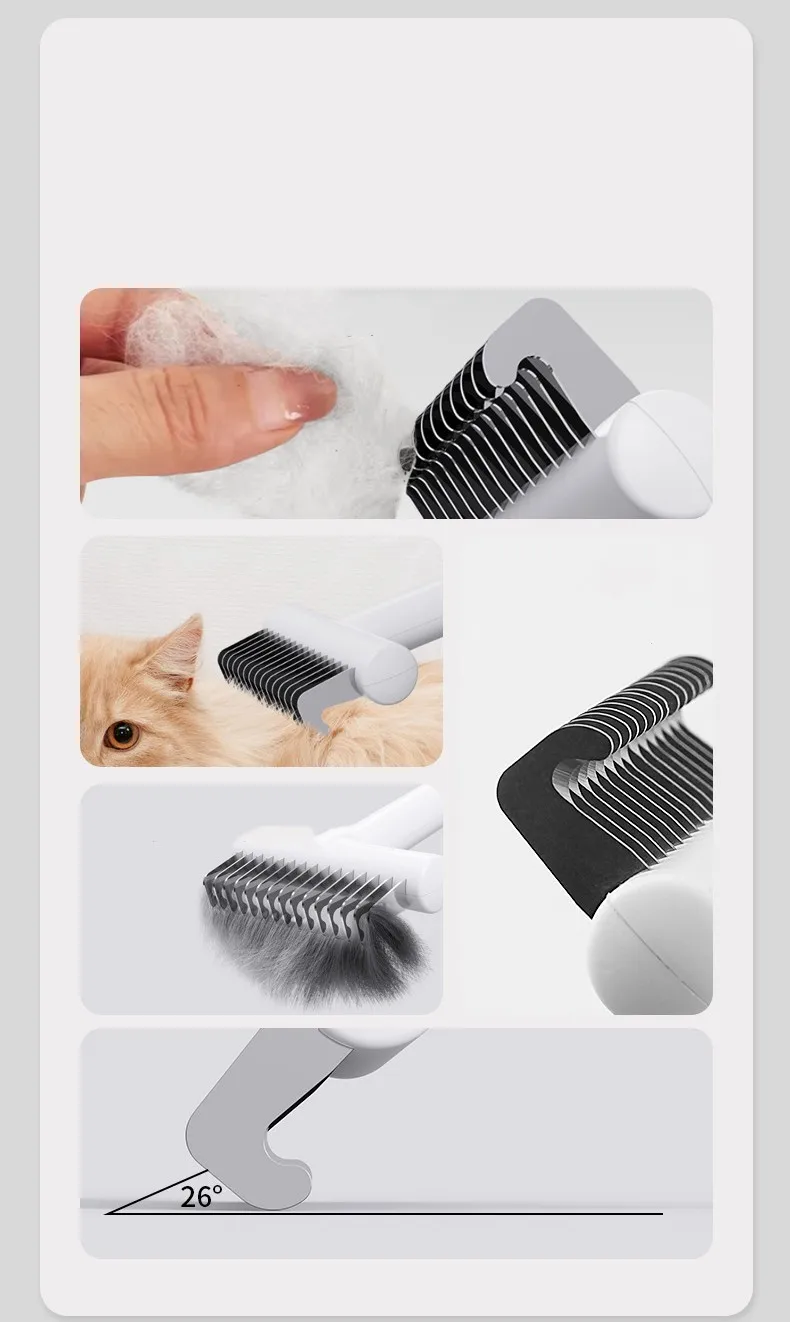 26°