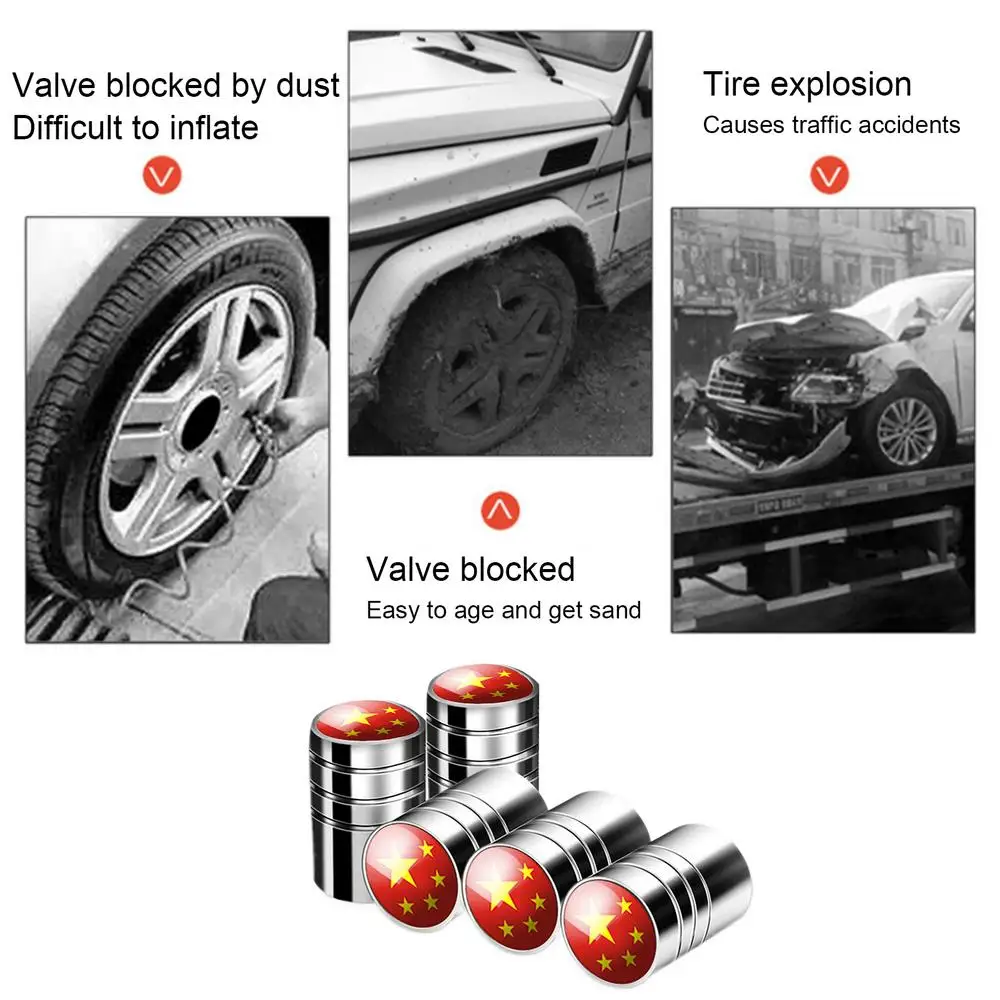 Valve blocked by dust
Difficult to inflate

Tire explosion
Causes traffic accidents

Valve blocked
Easy to age and get sand