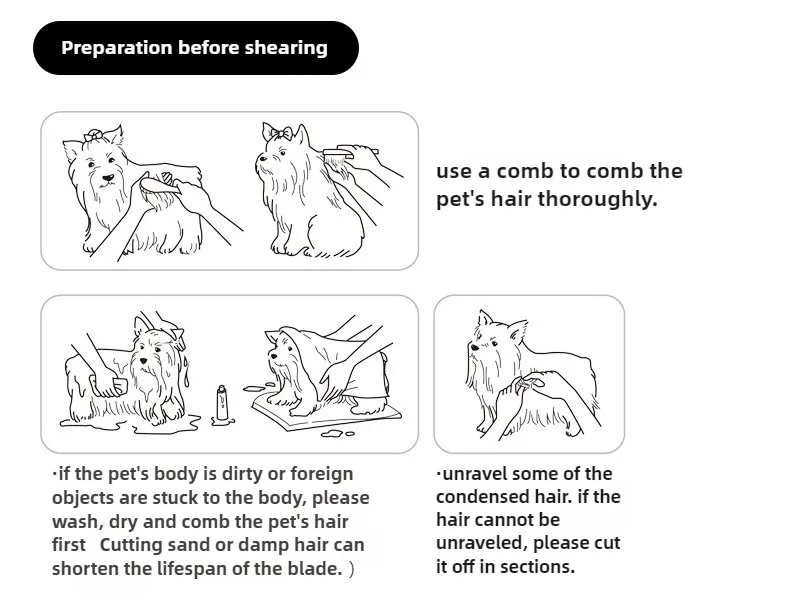 Preparation before shearing

use a comb to comb the pet's hair thoroughly.

·if the pet's body is dirty or foreign objects are stuck to the body, please wash, dry and comb the pet's hair first Cutting sand or damp hair can shorten the lifespan of the blade. )

·unravel some of the condensed hair. if the hair cannot be unraveled, please cut it off in sections.