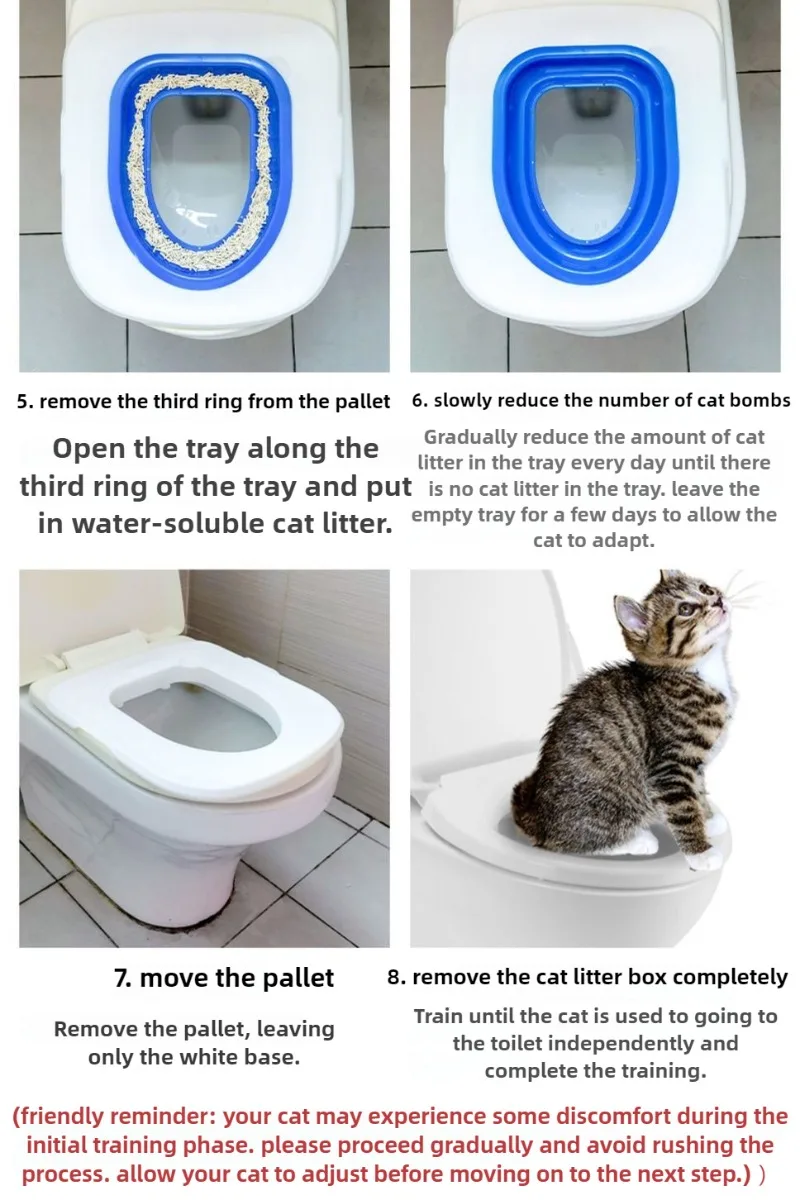 5. remove the third ring from the pallet

Open the tray along the third ring of the tray and put in water-soluble cat litter.

6. slowly reduce the number of cat bombs

Gradually reduce the amount of cat litter in the tray every day until there is no cat litter in the tray. leave the empty tray for a few days to allow the cat to adapt.

7. move the pallet

Remove the pallet, leaving only the white base.

8. remove the cat litter box completely

Train until the cat is used to going to the toilet independently and complete the training.

(friendly reminder: your cat may experience some discomfort during the initial training phase. please proceed gradually and avoid rushing the process. allow your cat to adjust before moving on to the next step.) )