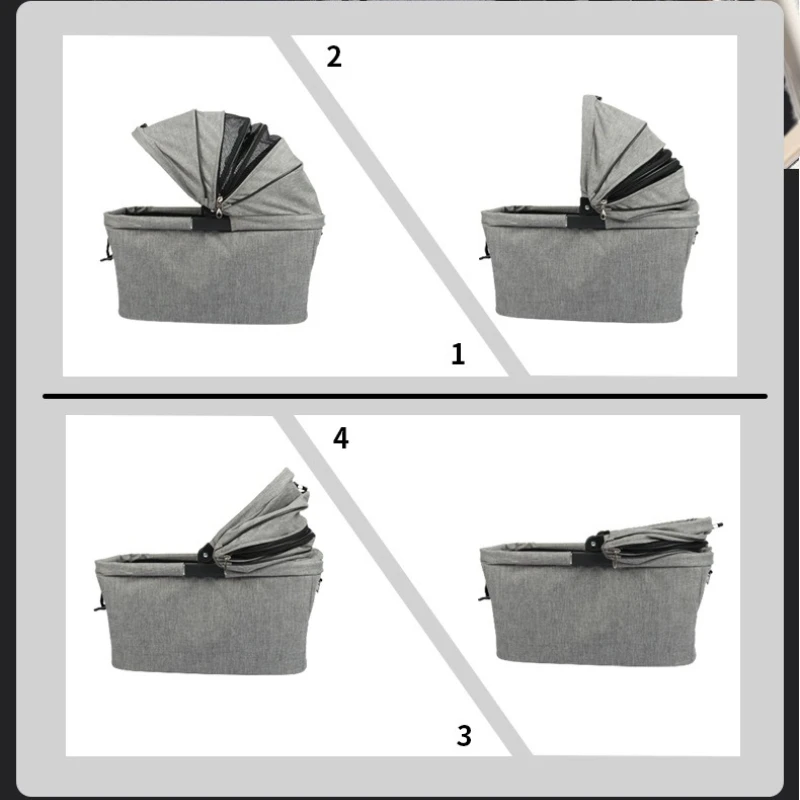 2

1

4

3