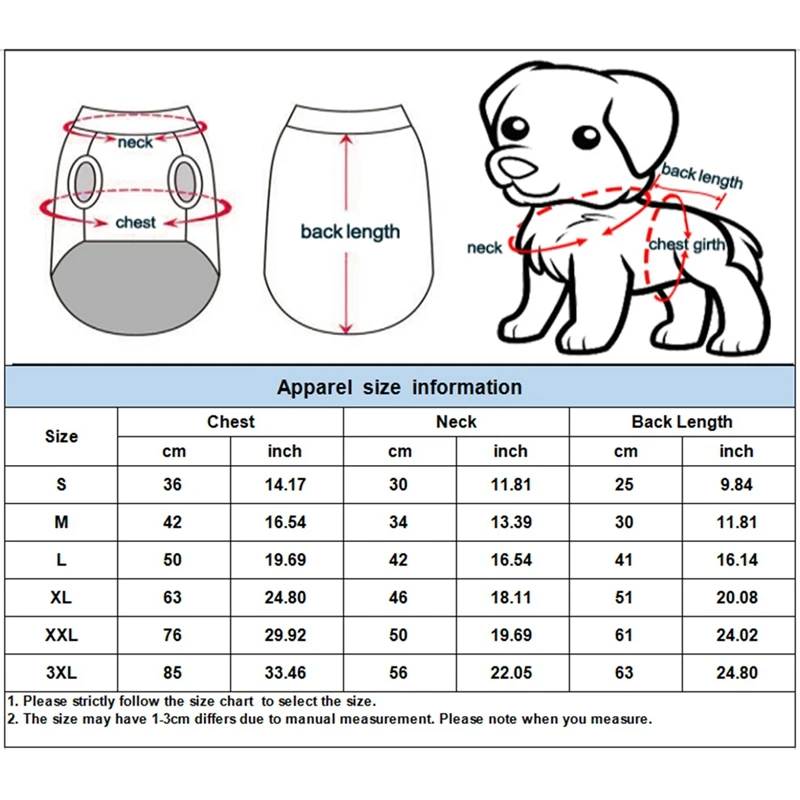 neck
chest
back length
back length
neck
chest girth

Apparel size information

| Size | Chest cm | Chest inch | Neck cm | Neck inch | Back Length cm | Back Length inch |
|---|---|---|---|---|---|---|
| S | 36 | 14.17 | 30 | 11.81 | 25 | 9.84 |
| M | 42 | 16.54 | 34 | 13.39 | 30 | 11.81 |
| L | 50 | 19.69 | 42 | 16.54 | 41 | 16.14 |
| XL | 63 | 24.80 | 46 | 18.11 | 51 | 20.08 |
| XXL | 76 | 29.92 | 50 | 19.69 | 61 | 24.02 |
| 3XL | 85 | 33.46 | 56 | 22.05 | 63 | 24.80 |

1. Please strictly follow the size chart to select the size.
2. The size may have 1-3cm differs due to manual measurement. Please note when you measure.