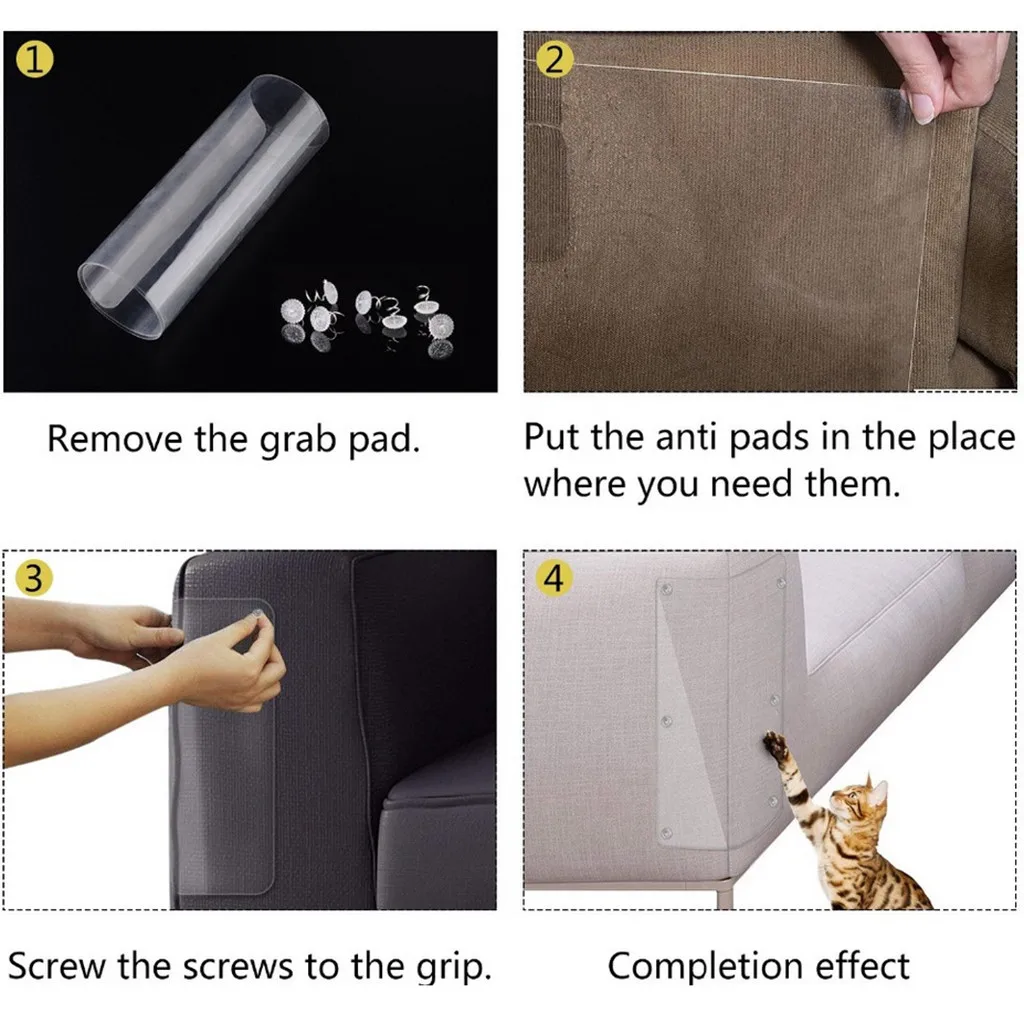 1

Remove the grab pad.

2

Put the anti pads in the place where you need them.

3

Screw the screws to the grip.

4

Completion effect