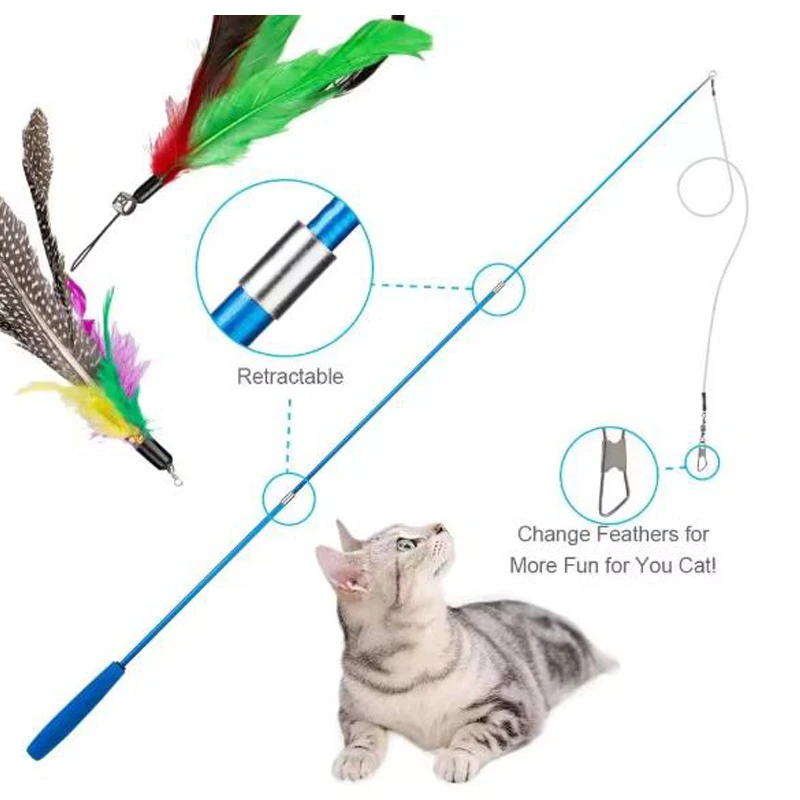 Retractable

Change Feathers for More Fun for You Cat!