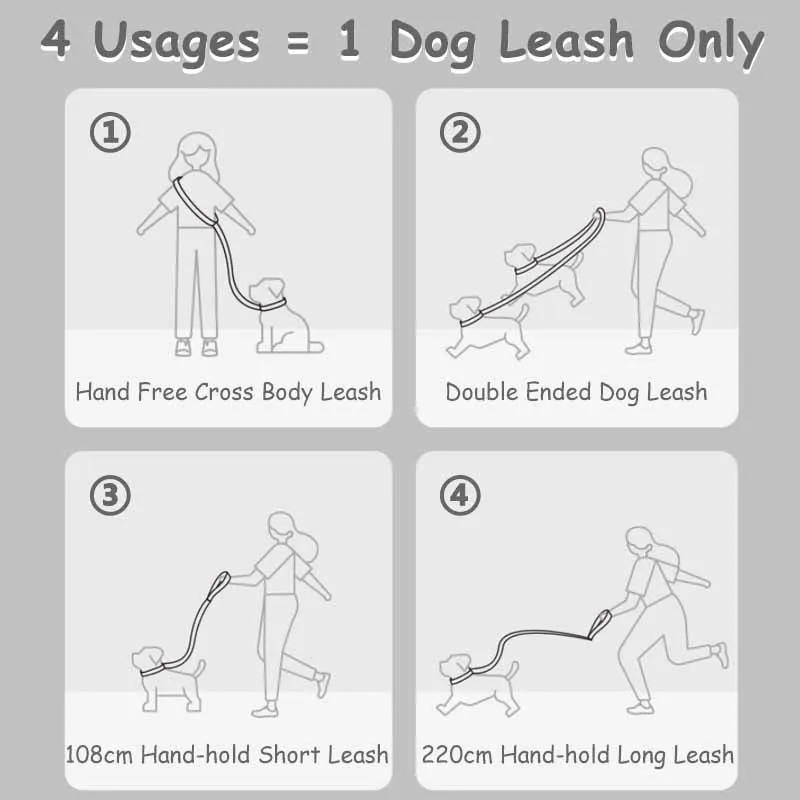 4 Usages = 1 Dog Leash Only

①

Hand Free Cross Body Leash

②

Double Ended Dog Leash

③

108cm Hand-hold Short Leash

④

220cm Hand-hold Long Leash