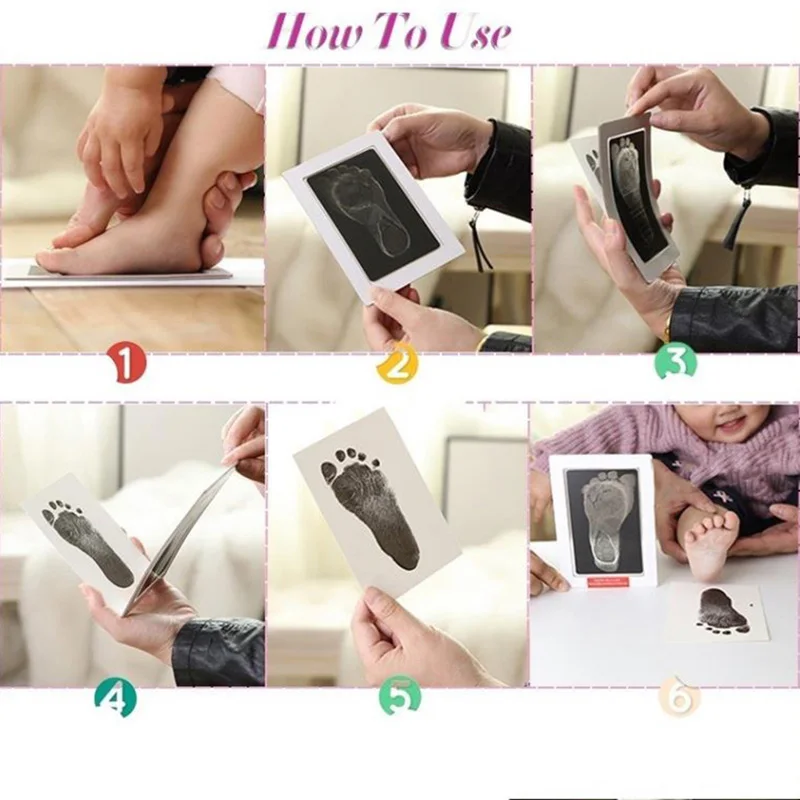 How To Use

1

2

3

4

5

6