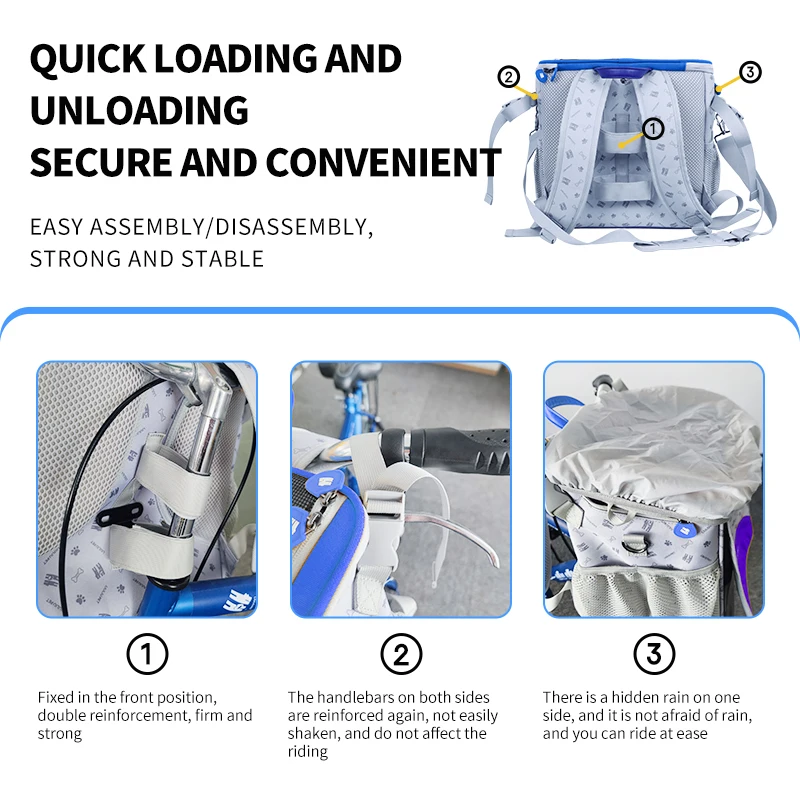 QUICK LOADING AND UNLOADING
SECURE AND CONVENIENT

EASY ASSEMBLY/DISASSEMBLY, STRONG AND STABLE

②
③
①

①
Fixed in the front position, double reinforcement, firm and strong

②
The handlebars on both sides are reinforced again, not easily shaken, and do not affect the riding

③
There is a hidden rain on one side, and it is not afraid of rain, and you can ride at ease