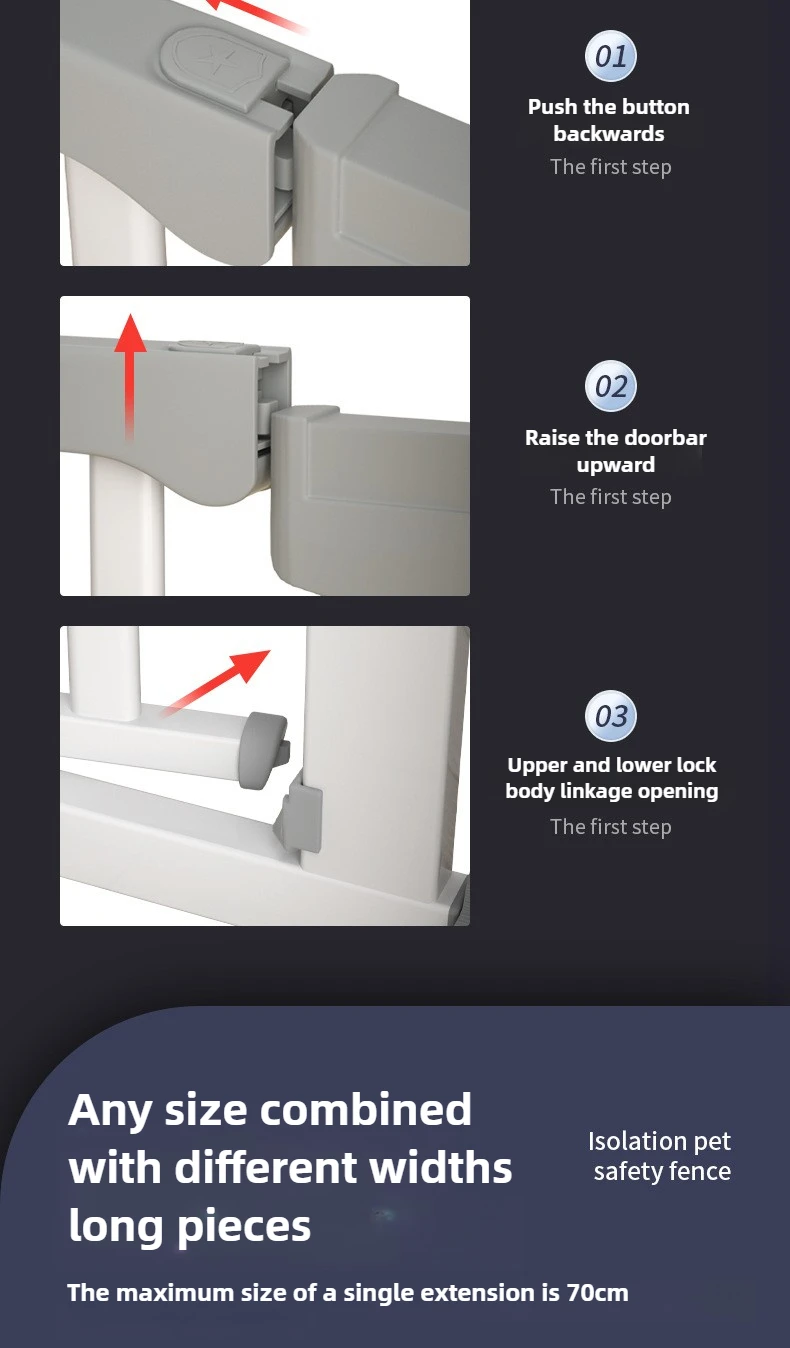 01

Push the button backwards

The first step

02

Raise the doorbar upward

The first step

03

Upper and lower lock body linkage opening

The first step

Any size combined with different widths long pieces

Isolation pet safety fence

The maximum size of a single extension is 70cm