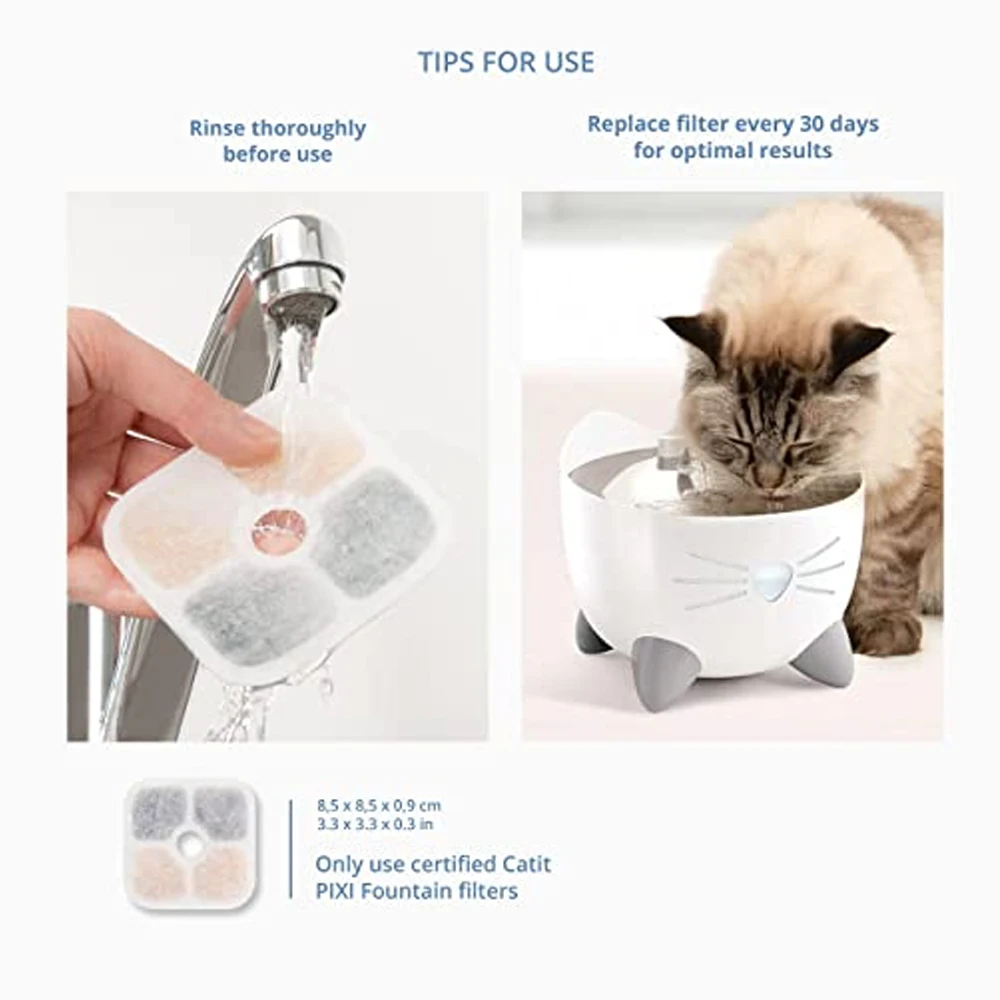 TIPS FOR USE

Rinse thoroughly before use

Replace filter every 30 days for optimal results

8,5 x 8,5 x 0,9 cm
3.3 x 3.3 x 0.3 in

Only use certified Catit PIXI Fountain filters