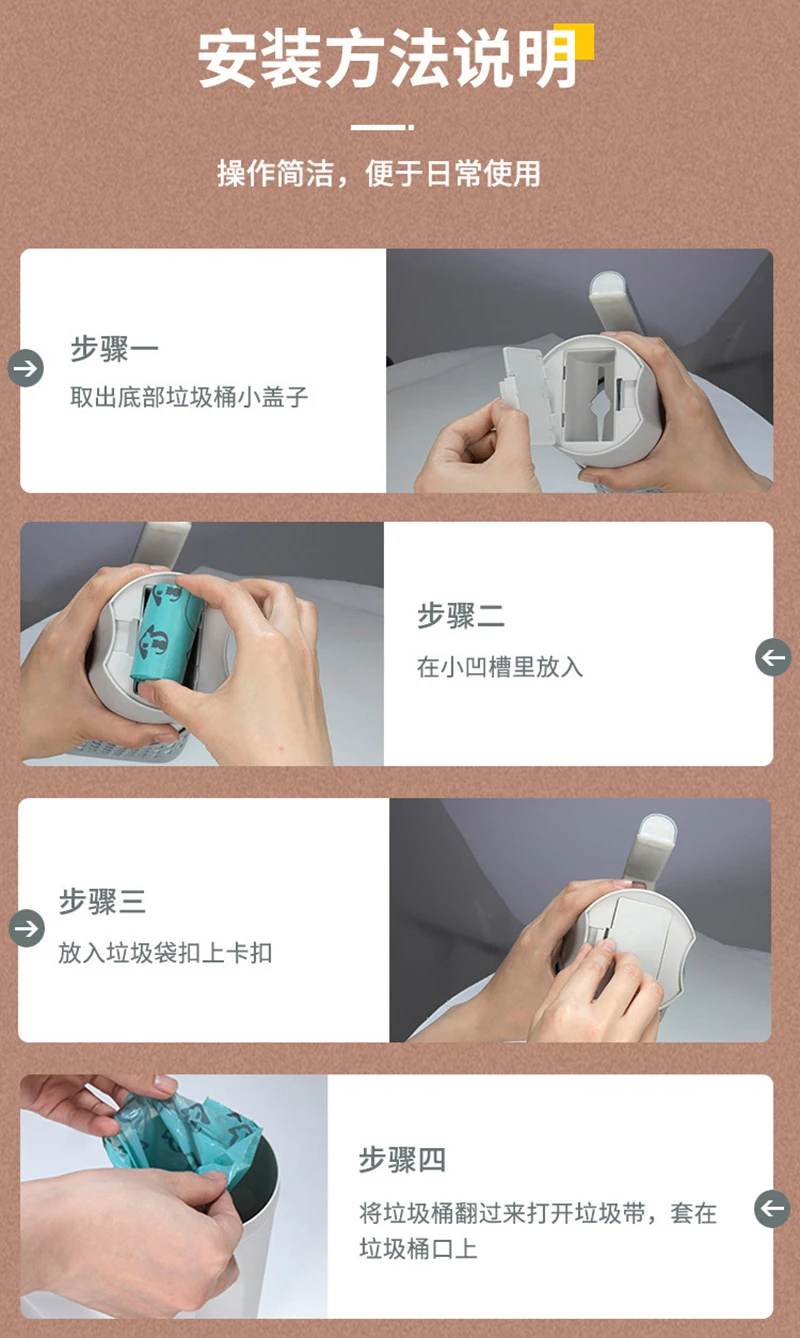 安装方法说明

操作简洁，便于日常使用

步骤一

取出底部垃圾桶小盖子

步骤二

在小凹槽里放入

步骤三

放入垃圾袋扣上卡扣

步骤四

将垃圾桶翻过来打开垃圾带，套在垃圾桶口上