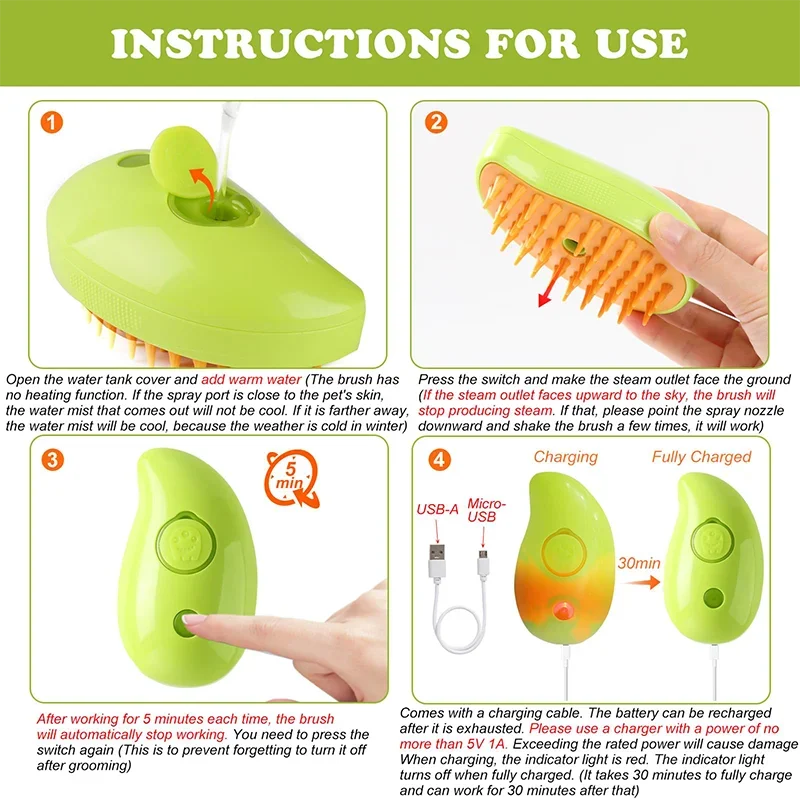 INSTRUCTIONS FOR USE

1

Open the water tank cover and add warm water (The brush has no heating function. If the spray port is close to the pet's skin, the water mist that comes out will not be cool. If it is farther away, the water mist will be cool, because the weather is cold in winter)

2

Press the switch and make the steam outlet face the ground (If the steam outlet faces upward to the sky, the brush will stop producing steam. If that, please point the spray nozzle downward and shake the brush a few times, it will work)

3

5 min

After working for 5 minutes each time, the brush will automatically stop working. You need to press the switch again (This is to prevent forgetting to turn it off after grooming)

4

Charging

Fully Charged

USB-A

Micro-USB

30min

Comes with a charging cable. The battery can be recharged after it is exhausted. Please use a charger with a power of no more than 5V 1A. Exceeding the rated power will cause damage When charging, the indicator light is red. The indicator light turns off when fully charged. (It takes 30 minutes to fully charge and can work for 30 minutes after that)