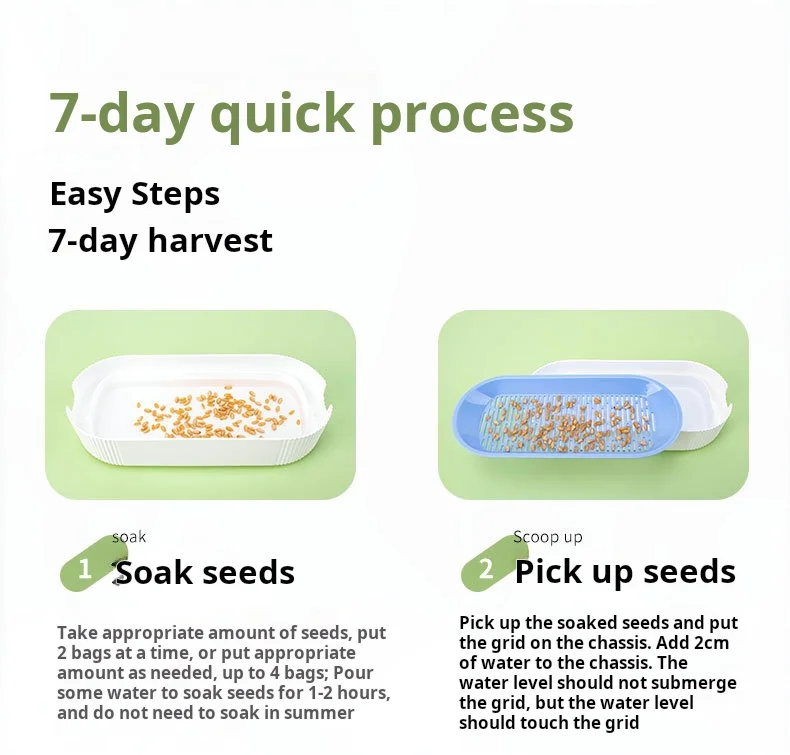 7-day quick process

Easy Steps
7-day harvest

soak
1 Soak seeds

Take appropriate amount of seeds, put 2 bags at a time, or put appropriate amount as needed, up to 4 bags; Pour some water to soak seeds for 1-2 hours, and do not need to soak in summer

Scoop up
2 Pick up seeds

Pick up the soaked seeds and put the grid on the chassis. Add 2cm of water to the chassis. The water level should not submerge the grid, but the water level should touch the grid