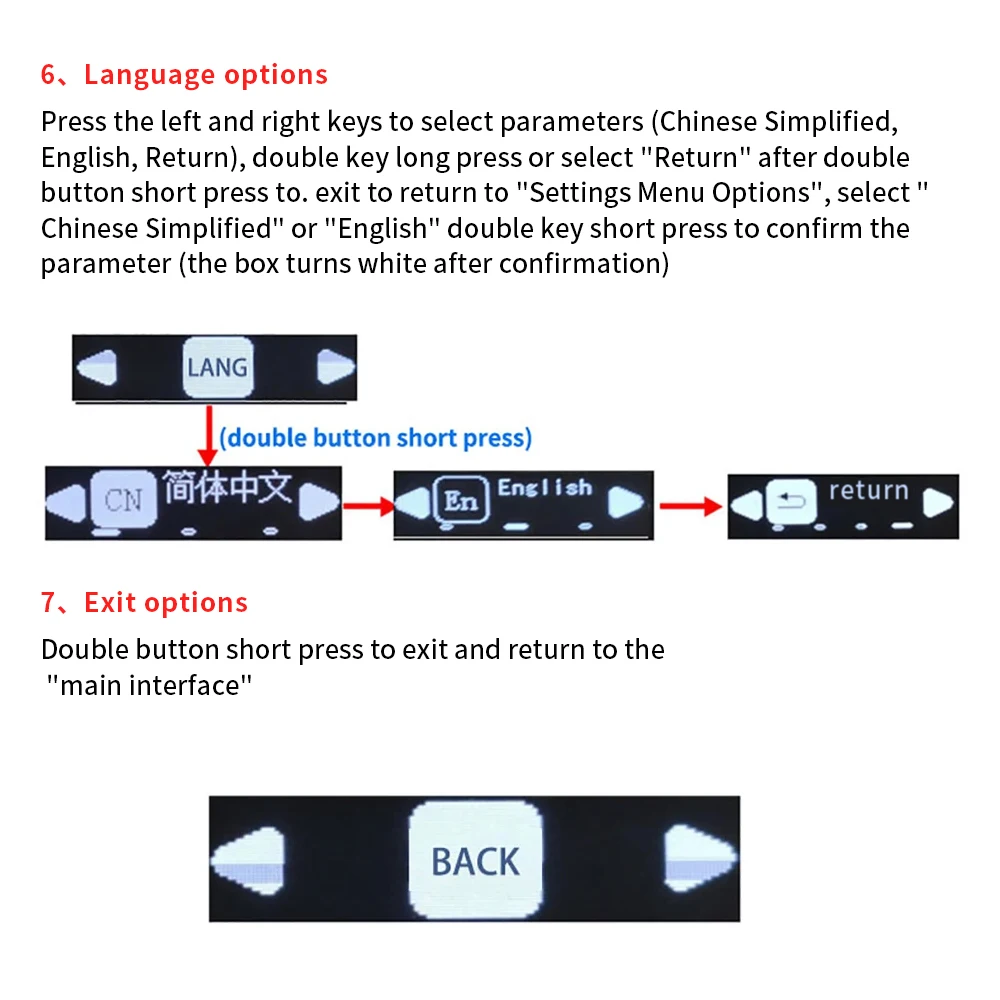 6、Language options

Press the left and right keys to select parameters (Chinese Simplified, English, Return), double key long press or select "Return" after double button short press to. exit to return to "Settings Menu Options", select " Chinese Simplified" or "English" double key short press to confirm the parameter (the box turns white after confirmation)

LANG

(double button short press)

CN 简体中文

En English

return

7、Exit options

Double button short press to exit and return to the "main interface"

BACK