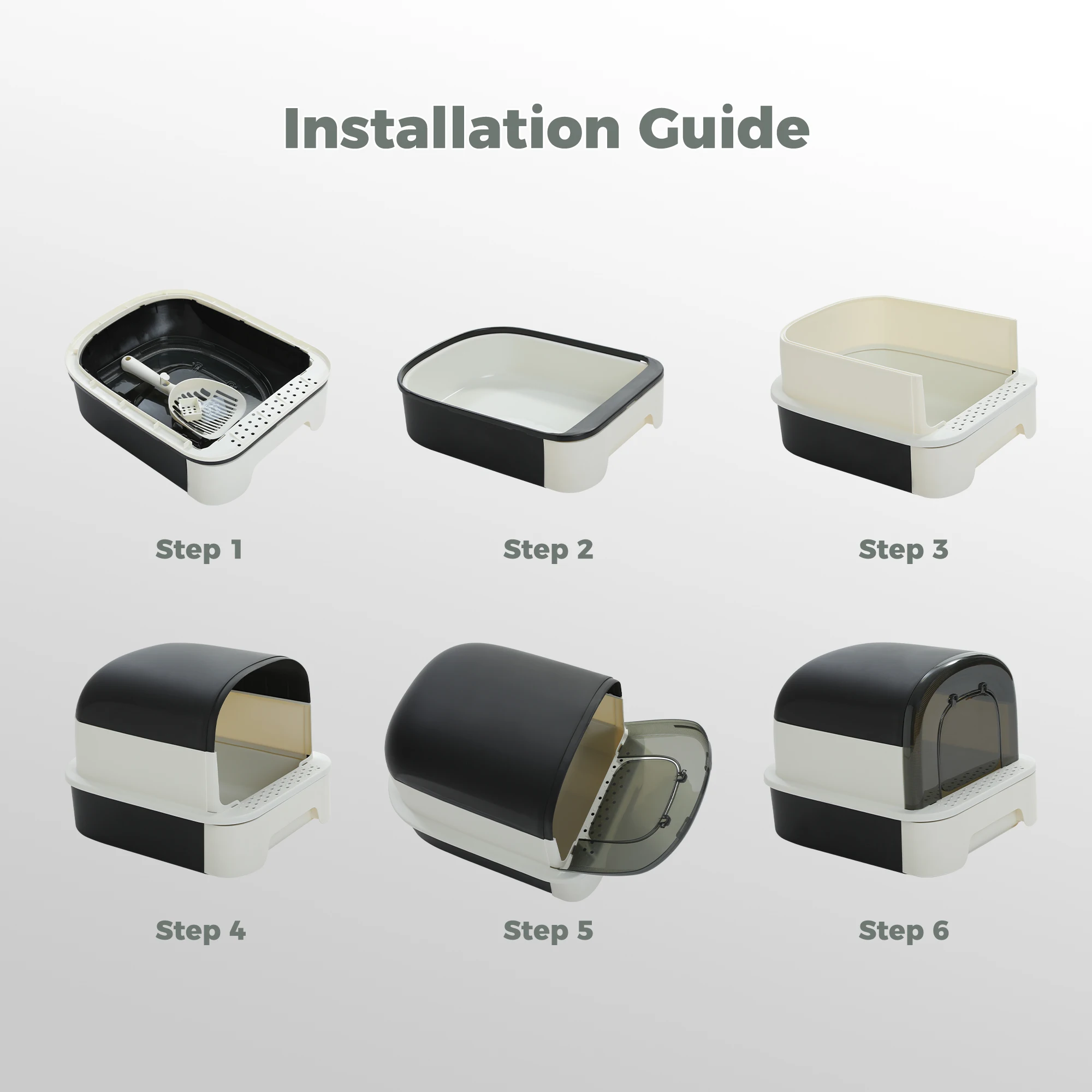 Installation Guide

Step 1

Step 2

Step 3

Step 4

Step 5

Step 6