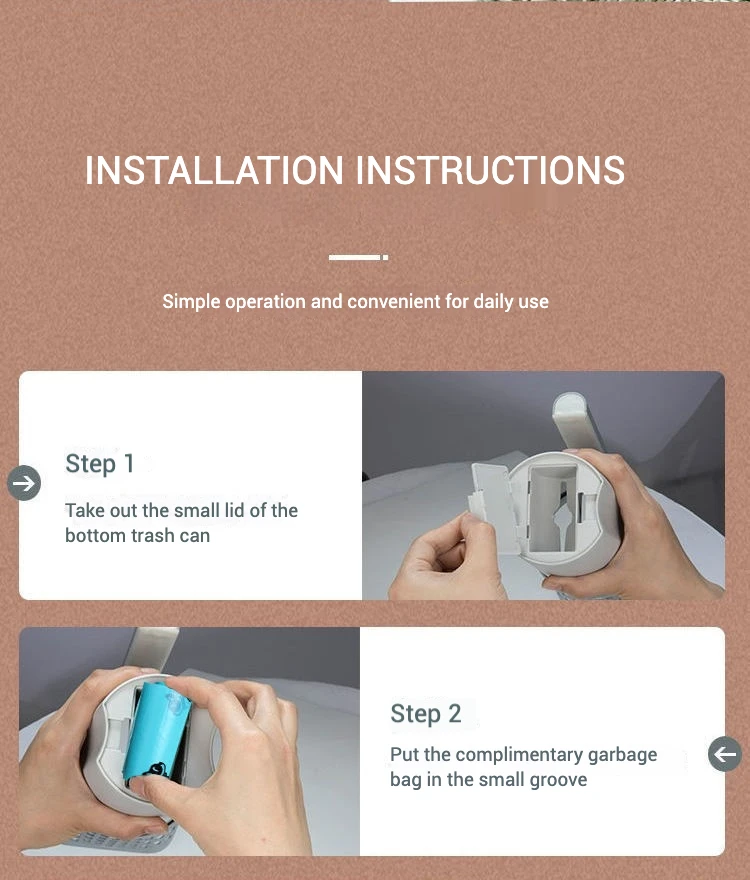 INSTALLATION INSTRUCTIONS

Simple operation and convenient for daily use

Step 1

Take out the small lid of the bottom trash can

Step 2

Put the complimentary garbage bag in the small groove