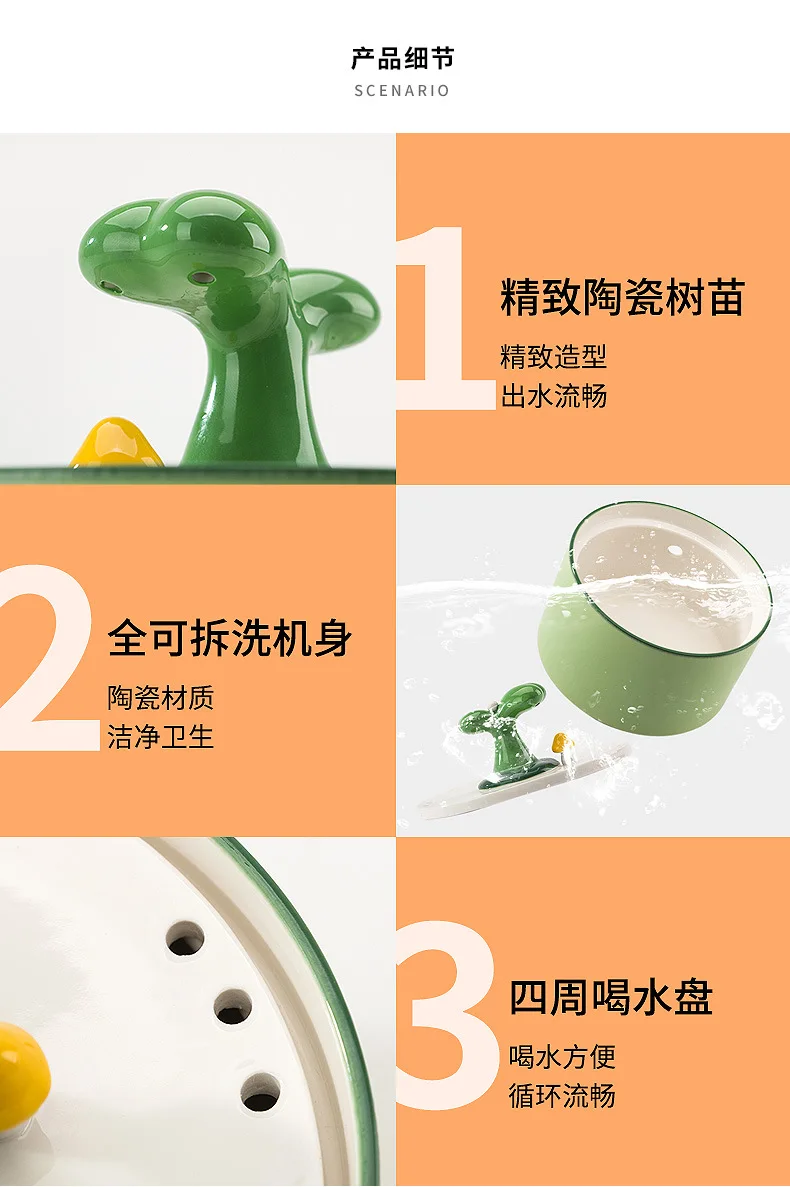 产品细节
SCENARIO

1
精致陶瓷树苗
精致造型
出水流畅

2
全可拆洗机身
陶瓷材质
洁净卫生

3
四周喝水盘
喝水方便
循环流畅