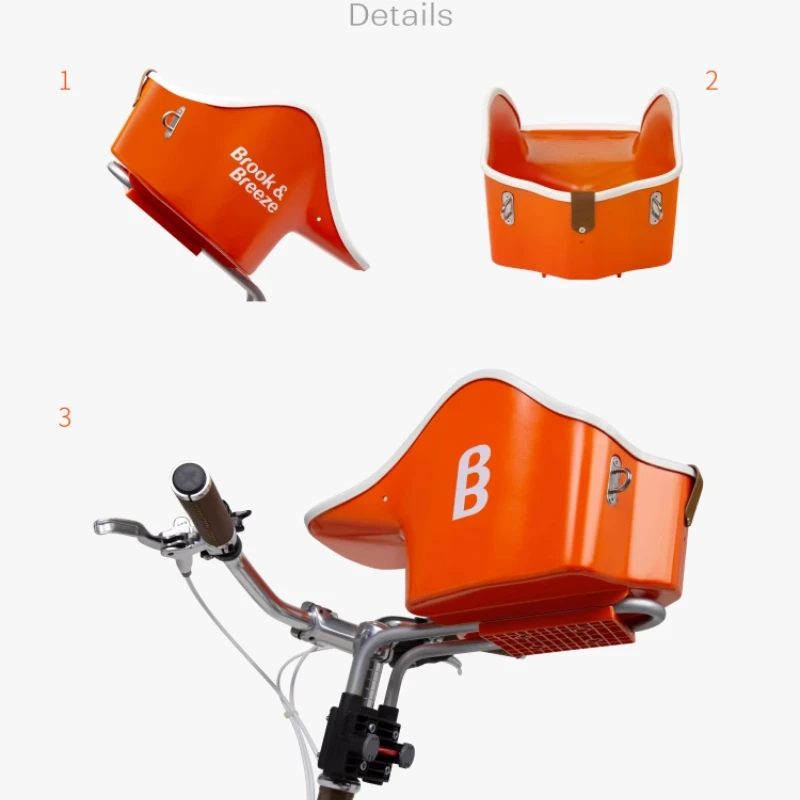 Details

1

Brook & Breeze

2

3

B