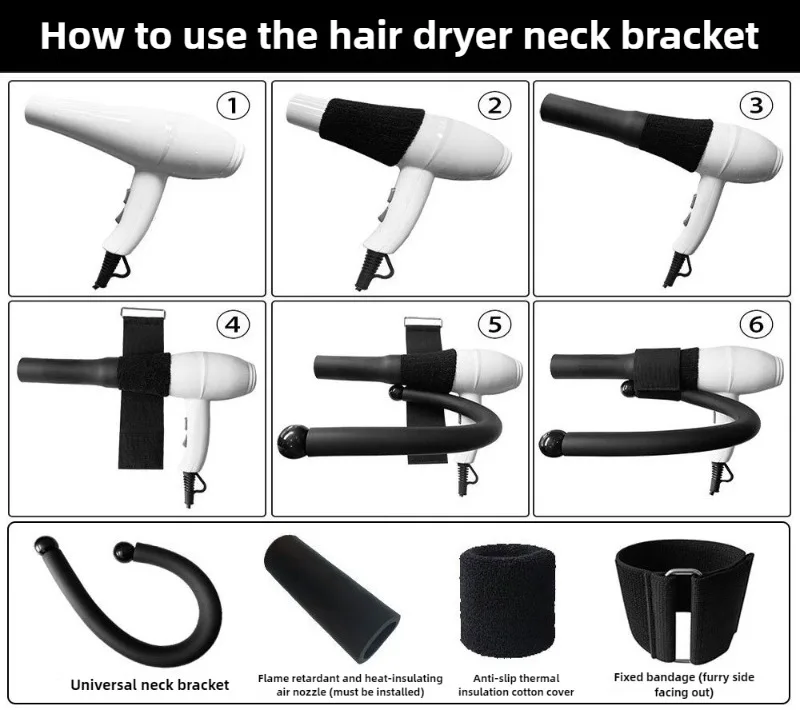 How to use the hair dryer neck bracket

①

②

③

④

⑤

⑥

Universal neck bracket

Flame retardant and heat-insulating air nozzle (must be installed)

Anti-slip thermal insulation cotton cover

Fixed bandage (furry side facing out)