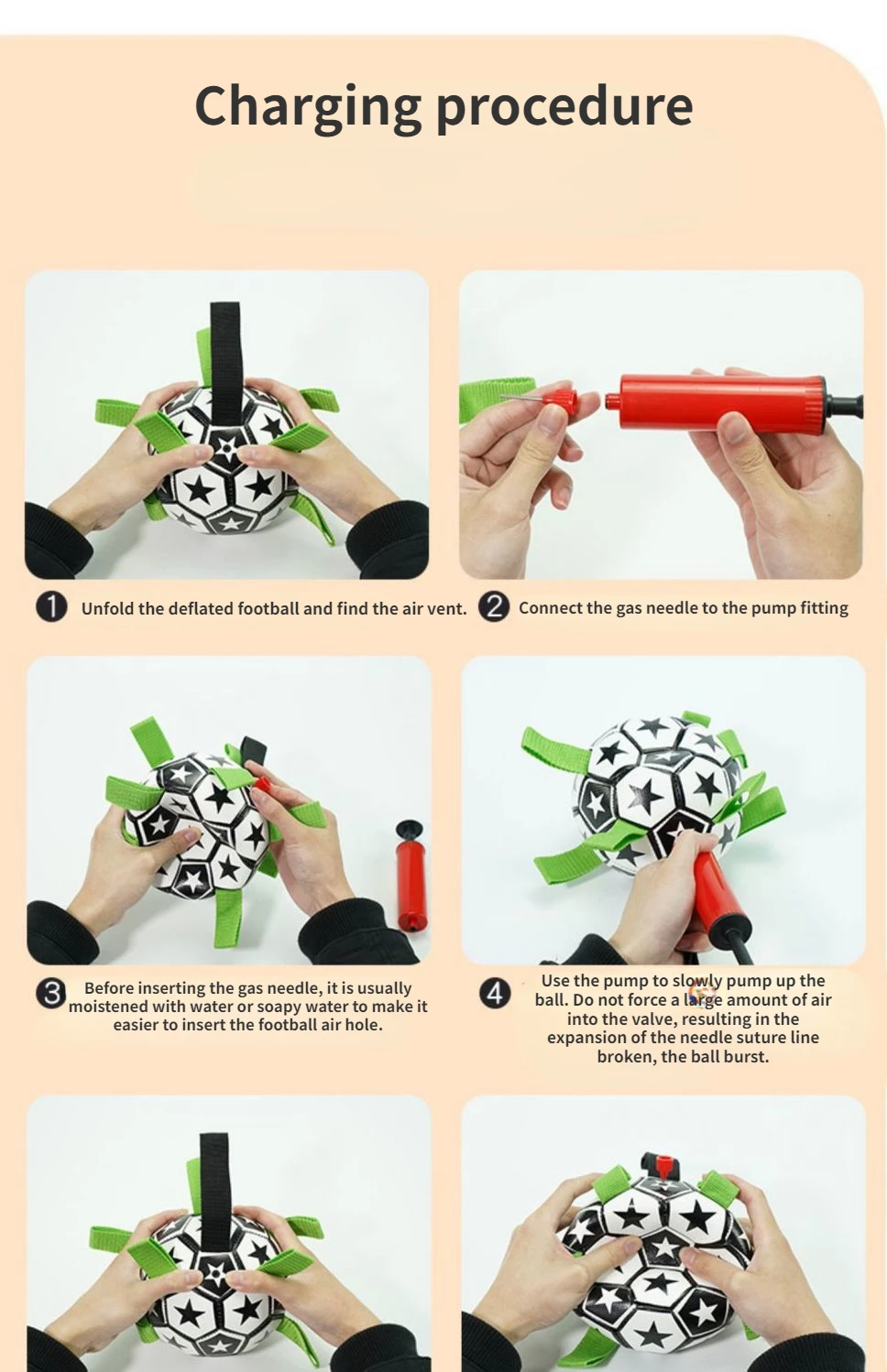 Charging procedure

1 Unfold the deflated football and find the air vent.

2 Connect the gas needle to the pump fitting

3 Before inserting the gas needle, it is usually moistened with water or soapy water to make it easier to insert the football air hole.

4 Use the pump to slowly pump up the ball. Do not force a large amount of air into the valve, resulting in the expansion of the needle suture line broken, the ball burst.