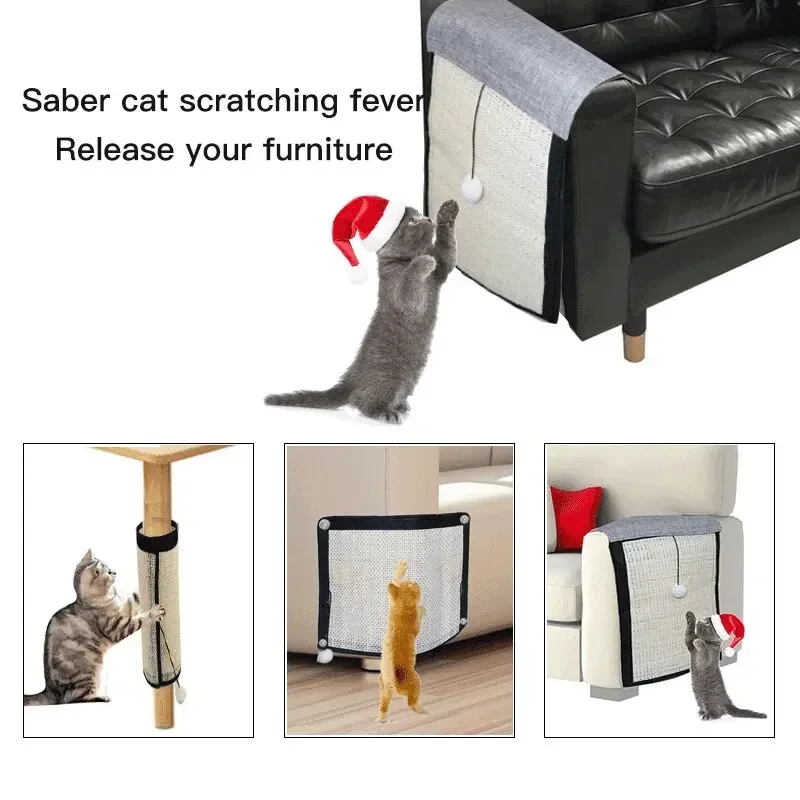 Saber cat scratching fever
Release your furniture