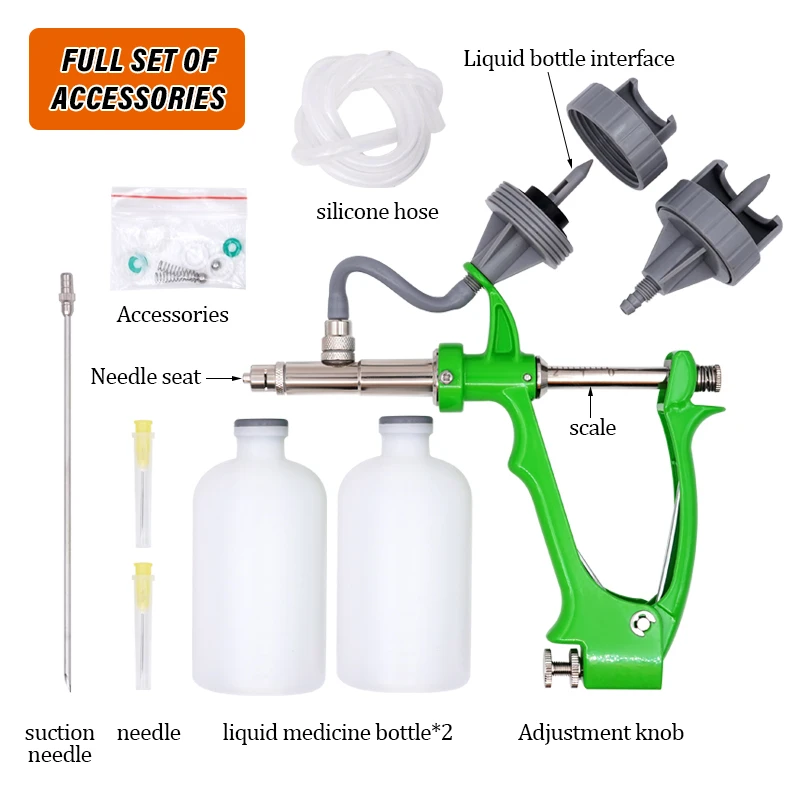 FULL SET OF ACCESSORIES

Liquid bottle interface

silicone hose

Accessories

Needle seat

scale

suction needle

needle

liquid medicine bottle*2

Adjustment knob