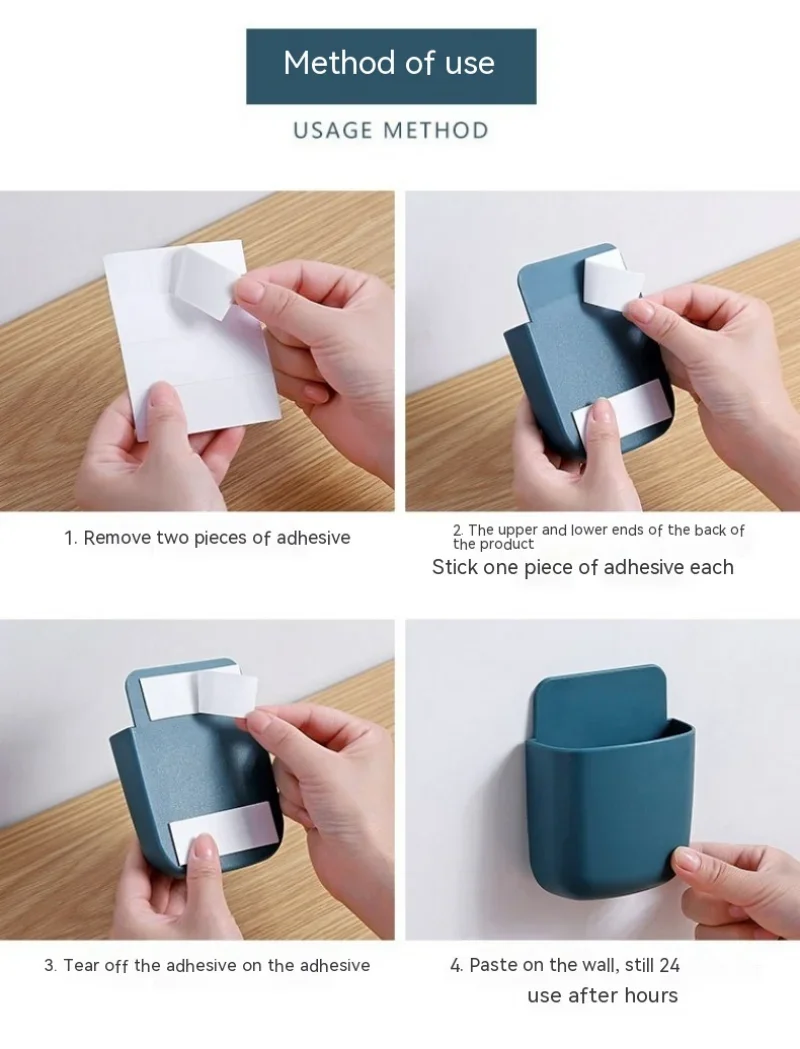 Method of use

USAGE METHOD

1. Remove two pieces of adhesive

2. The upper and lower ends of the back of the product
Stick one piece of adhesive each

3. Tear off the adhesive on the adhesive

4. Paste on the wall, still 24
use after hours