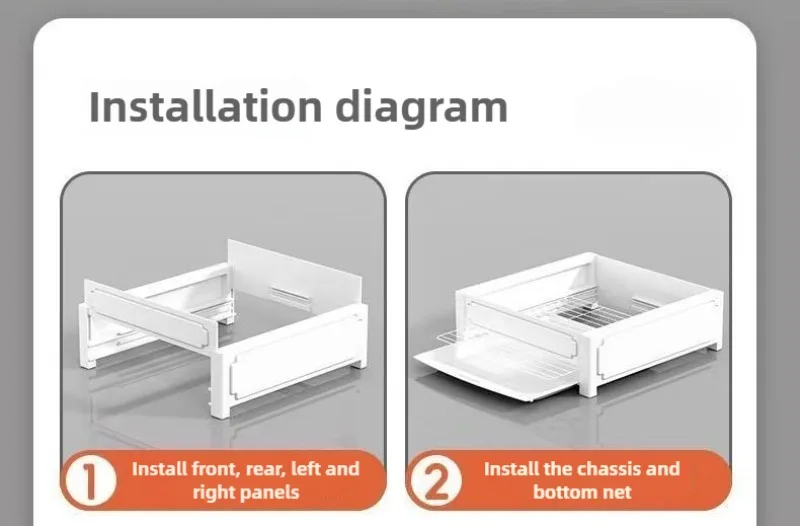 Installation diagram

1 Install front, rear, left and right panels

2 Install the chassis and bottom net