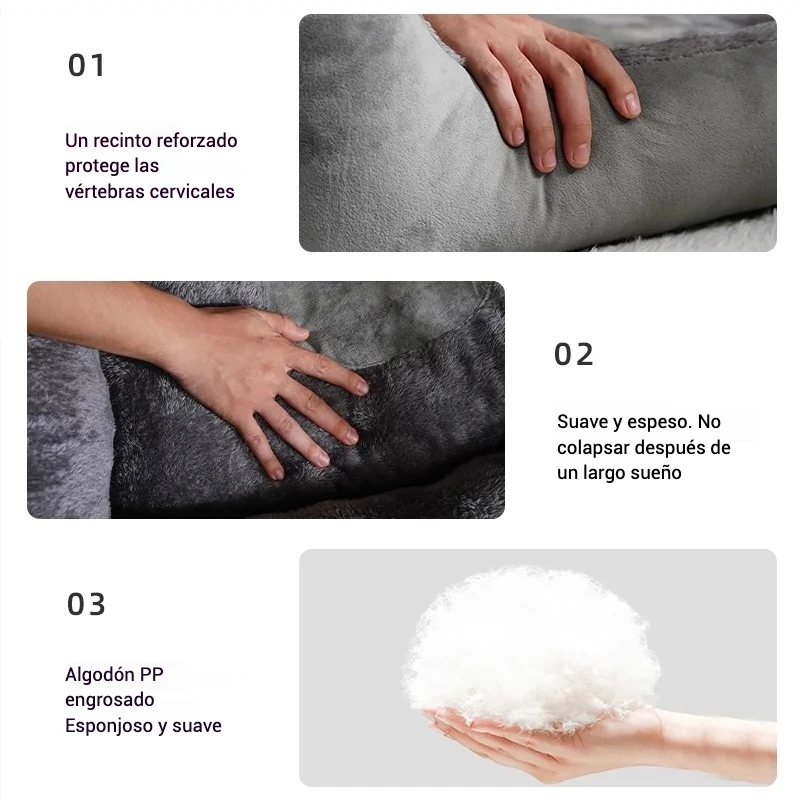 01

Un recinto reforzado protege las vértebras cervicales

02

Suave y espeso. No colapsar después de un largo sueño

03

Algodón PP engrosado
Esponjoso y suave