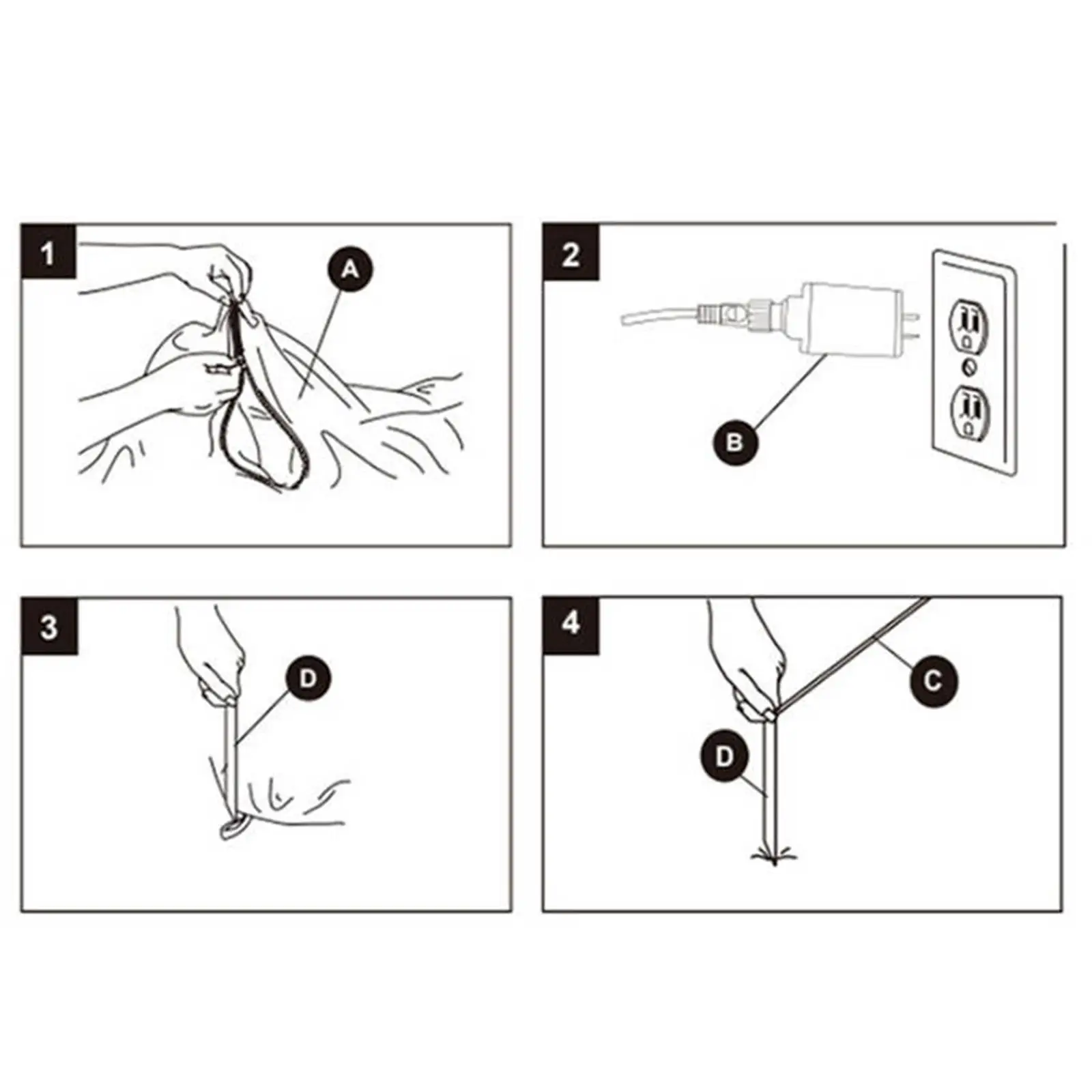 1
A

2
B

3
D

4
C
D