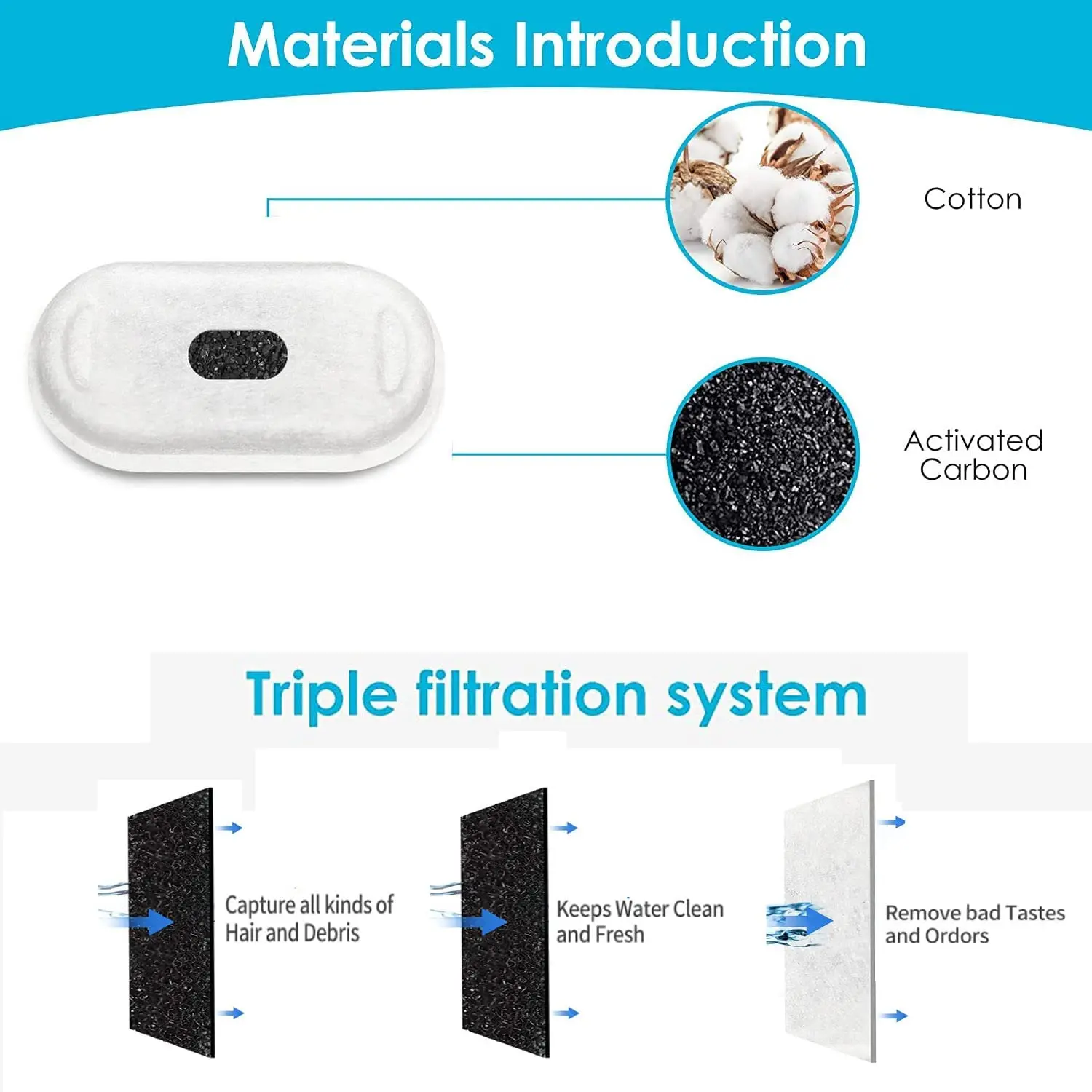 Materials Introduction

Cotton

Activated Carbon

Triple filtration system

Capture all kinds of Hair and Debris

Keeps Water Clean and Fresh

Remove bad Tastes and Ordors