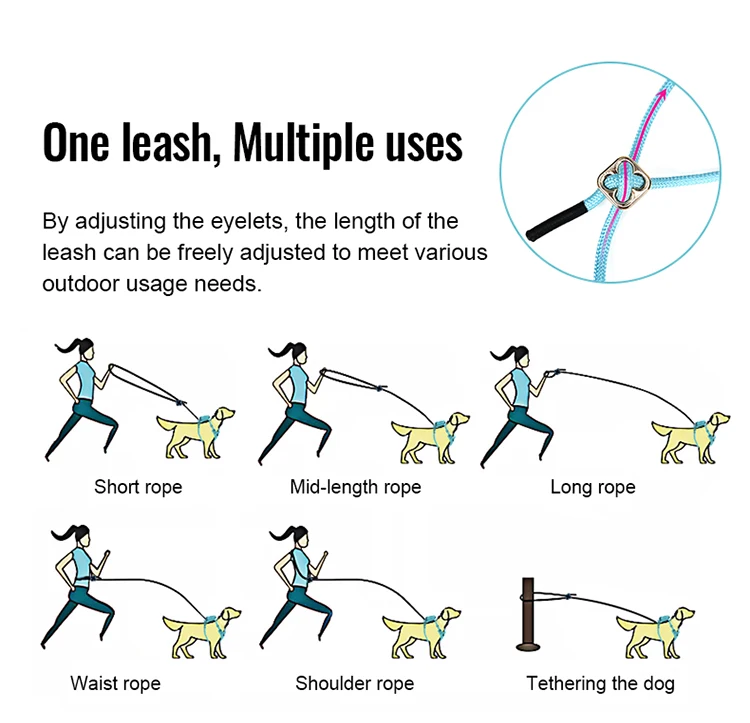 One leash, Multiple uses

By adjusting the eyelets, the length of the leash can be freely adjusted to meet various outdoor usage needs.

Short rope

Mid-length rope

Long rope

Waist rope

Shoulder rope

Tethering the dog