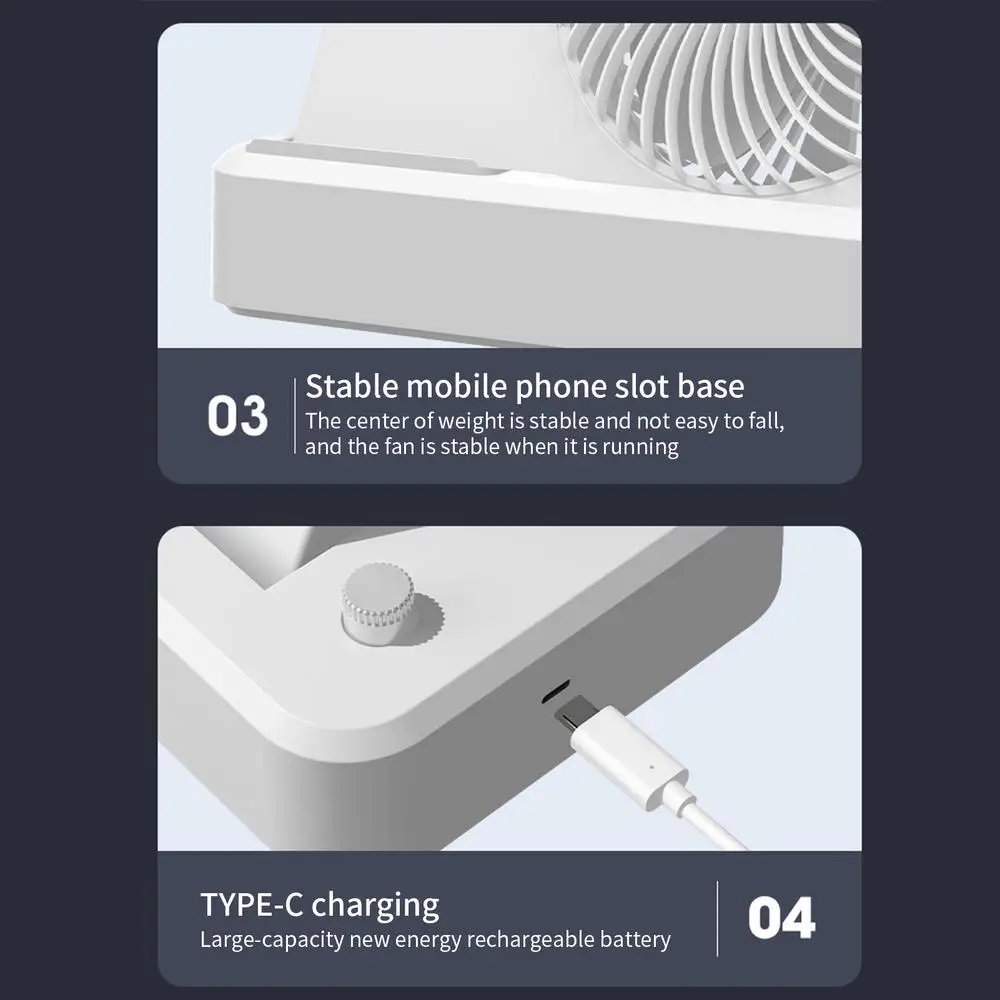 03

Stable mobile phone slot base
The center of weight is stable and not easy to fall, and the fan is stable when it is running

TYPE-C charging
Large-capacity new energy rechargeable battery

04