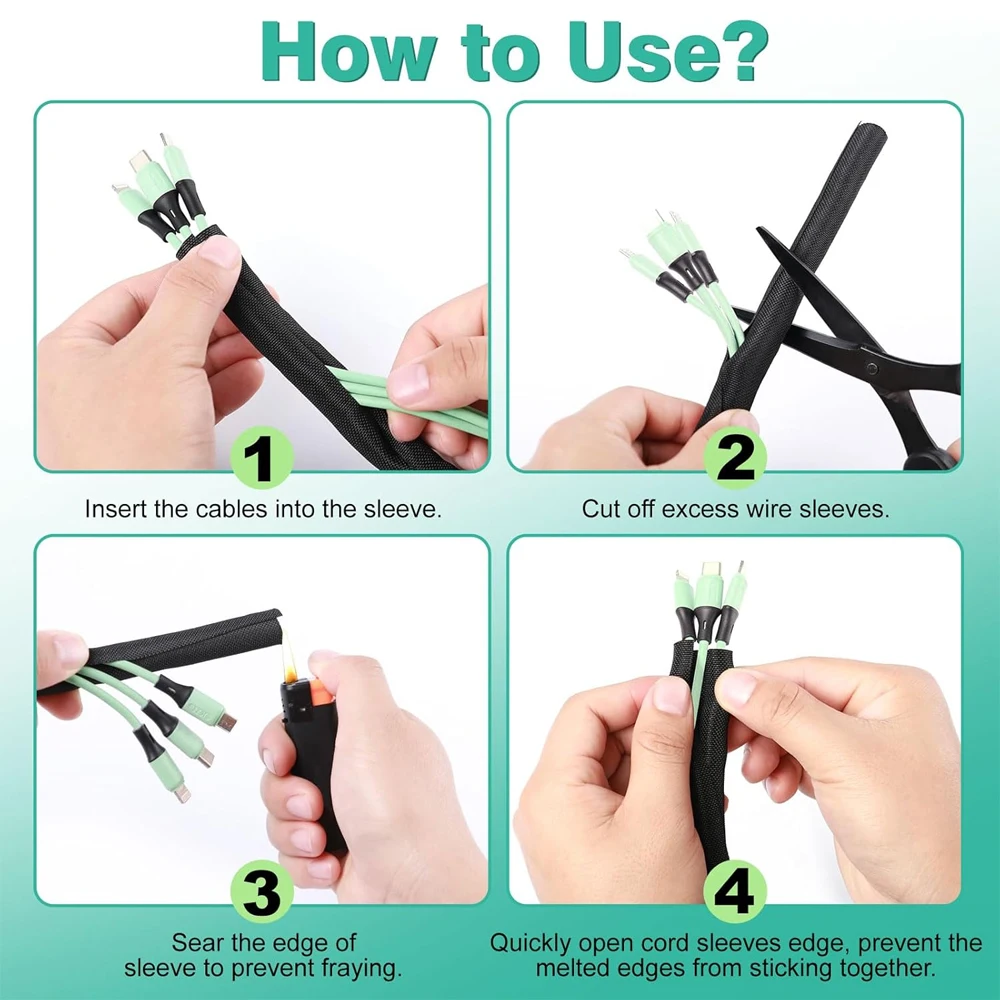 How to Use?

1

Insert the cables into the sleeve.

2

Cut off excess wire sleeves.

3

Sear the edge of sleeve to prevent fraying.

4

Quickly open cord sleeves edge, prevent the melted edges from sticking together.