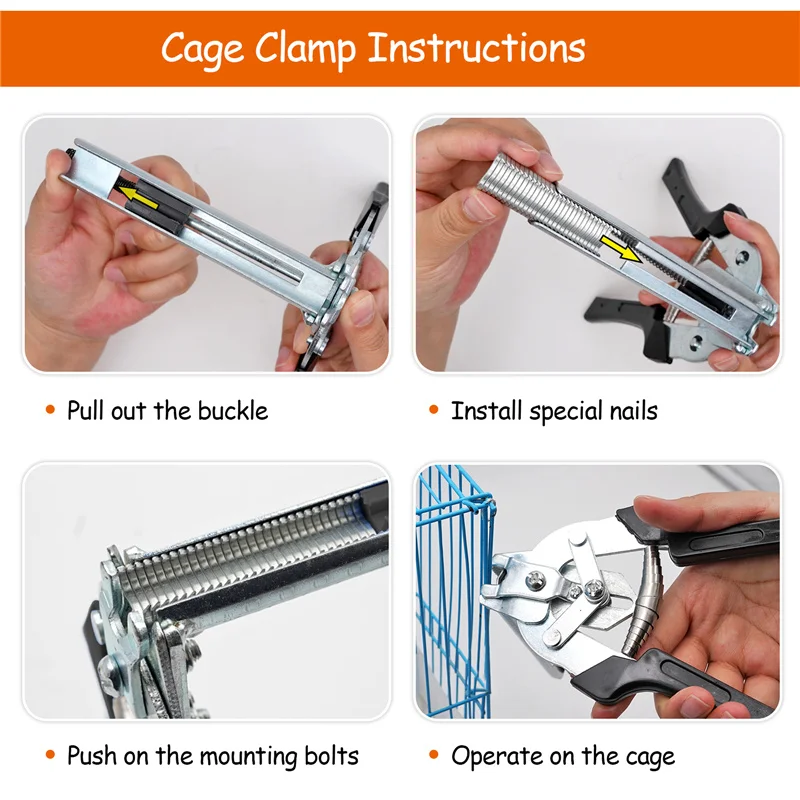 Cage Clamp Instructions

• Pull out the buckle

• Install special nails

• Push on the mounting bolts

• Operate on the cage