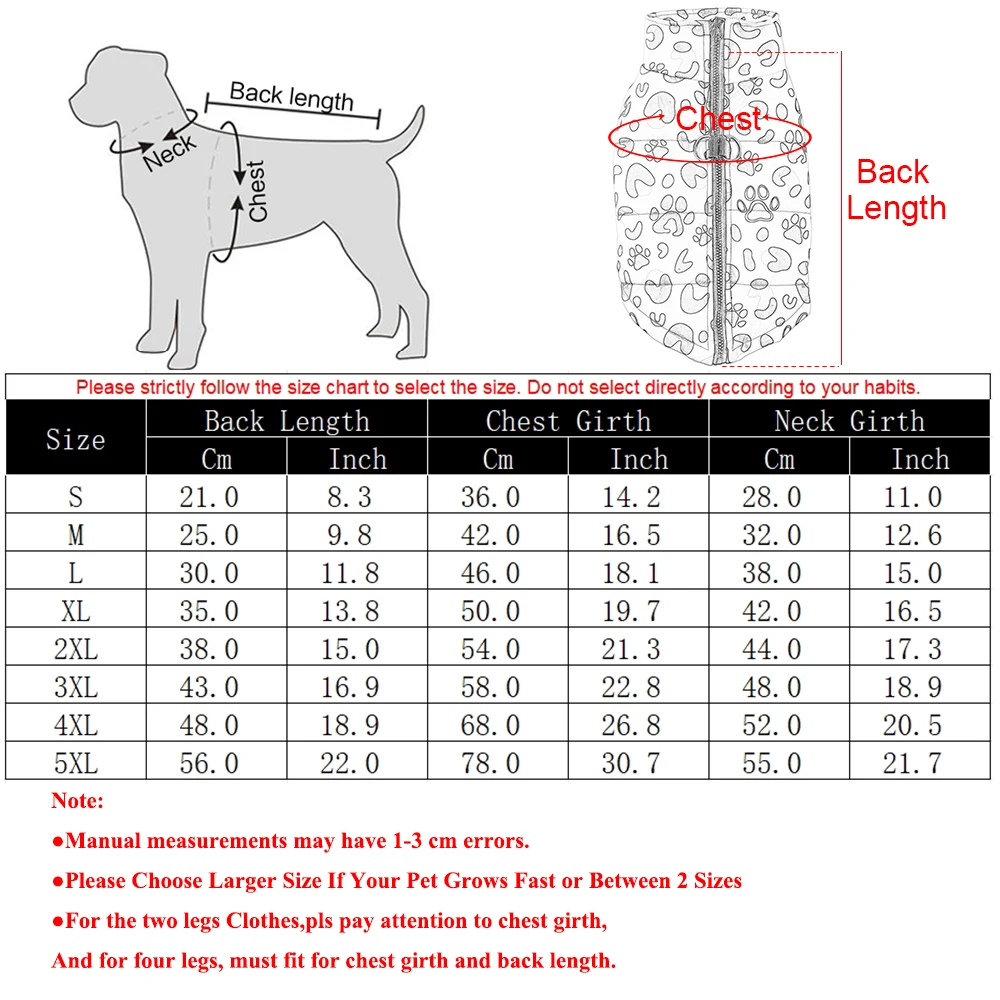 Back length

Neck

Chest

Chest

Back Length

Please strictly follow the size chart to select the size. Do not select directly according to your habits.

| Size | Back Length Cm | Back Length Inch | Chest Girth Cm | Chest Girth Inch | Neck Girth Cm | Neck Girth Inch |
|---|---|---|---|---|---|---|
| S | 21.0 | 8.3 | 36.0 | 14.2 | 28.0 | 11.0 |
| M | 25.0 | 9.8 | 42.0 | 16.5 | 32.0 | 12.6 |
| L | 30.0 | 11.8 | 46.0 | 18.1 | 38.0 | 15.0 |
| XL | 35.0 | 13.8 | 50.0 | 19.7 | 42.0 | 16.5 |
| 2XL | 38.0 | 15.0 | 54.0 | 21.3 | 44.0 | 17.3 |
| 3XL | 43.0 | 16.9 | 58.0 | 22.8 | 48.0 | 18.9 |
| 4XL | 48.0 | 18.9 | 68.0 | 26.8 | 52.0 | 20.5 |
| 5XL | 56.0 | 22.0 | 78.0 | 30.7 | 55.0 | 21.7 |

Note:

●Manual measurements may have 1-3 cm errors.

●Please Choose Larger Size If Your Pet Grows Fast or Between 2 Sizes

●For the two legs Clothes,pls pay attention to chest girth,

And for four legs, must fit for chest girth and back length.