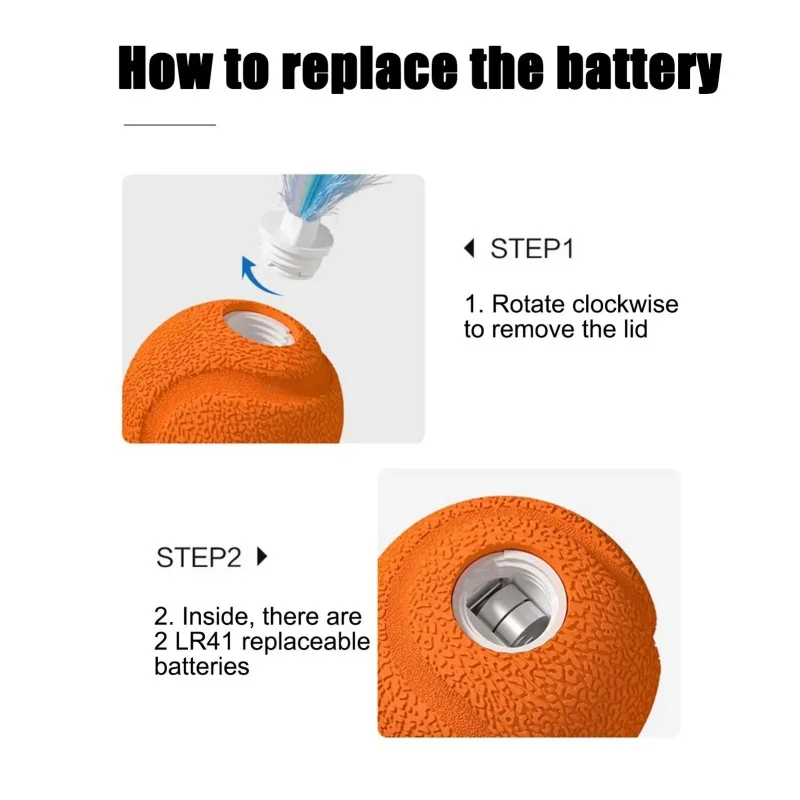 How to replace the battery

◀ STEP1

1. Rotate clockwise to remove the lid

STEP2 ▶

2. Inside, there are 2 LR41 replaceable batteries