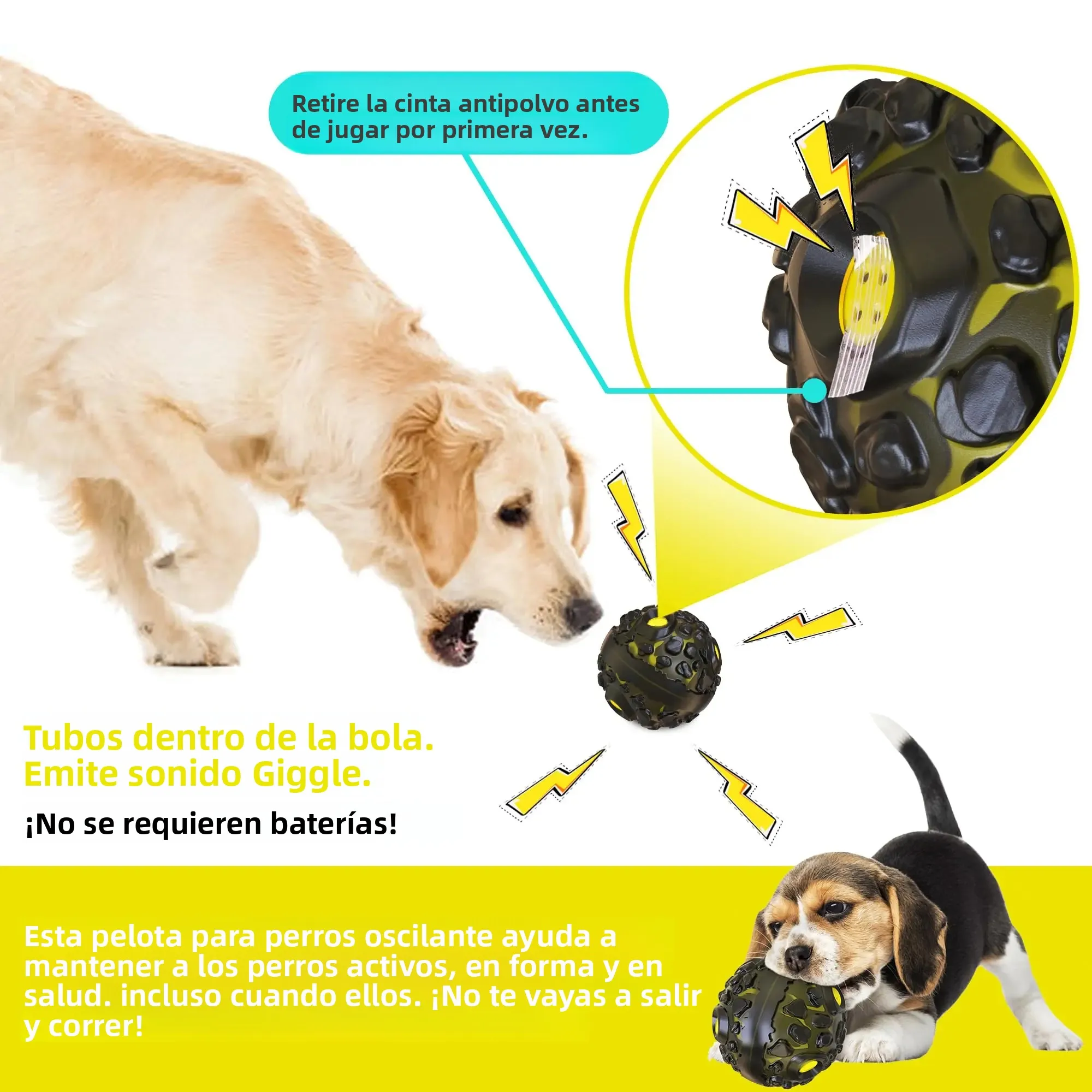 Retire la cinta antipolvo antes de jugar por primera vez.

Tubos dentro de la bola.
Emite sonido Giggle.

¡No se requieren baterías!

Esta pelota para perros oscilante ayuda a mantener a los perros activos, en forma y en salud. incluso cuando ellos. ¡No te vayas a salir y correr!