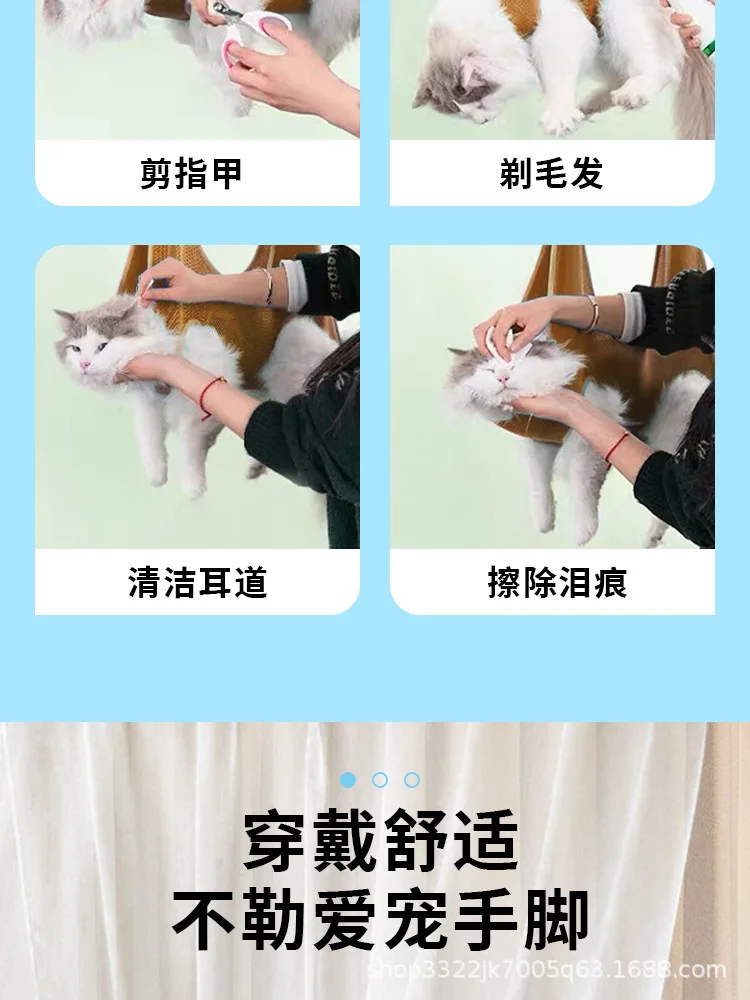 剪指甲

剃毛发

清洁耳道

擦除泪痕

穿戴舒适
不勒爱宠手脚

shop3322jk7005q63.1688.com