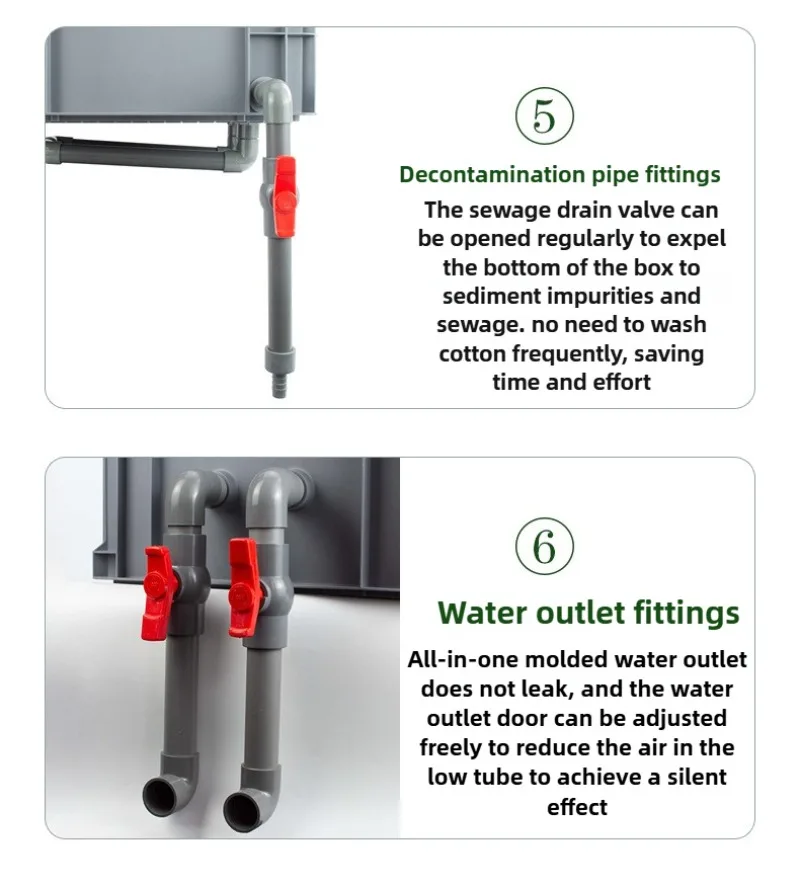 ⑤

Decontamination pipe fittings

The sewage drain valve can be opened regularly to expel the bottom of the box to sediment impurities and sewage. no need to wash cotton frequently, saving time and effort

⑥

Water outlet fittings

All-in-one molded water outlet does not leak, and the water outlet door can be adjusted freely to reduce the air in the low tube to achieve a silent effect