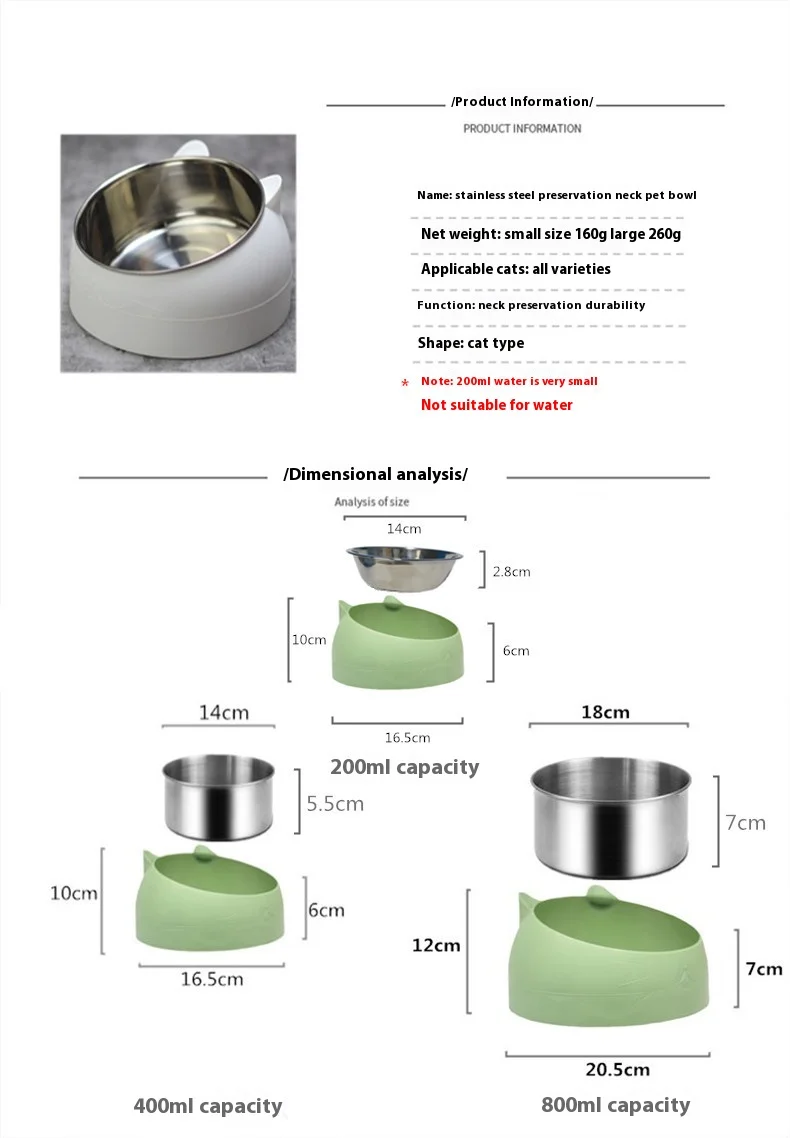 /Product Information/

PRODUCT INFORMATION

Name: stainless steel preservation neck pet bowl

Net weight: small size 160g large 260g

Applicable cats: all varieties

Function: neck preservation durability

Shape: cat type

* Note: 200ml water is very small

Not suitable for water

/Dimensional analysis/

Analysis of size

14cm

2.8cm

10cm

6cm

16.5cm

200ml capacity

14cm

5.5cm

10cm

6cm

16.5cm

400ml capacity

18cm

7cm

12cm

7cm

20.5cm

800ml capacity