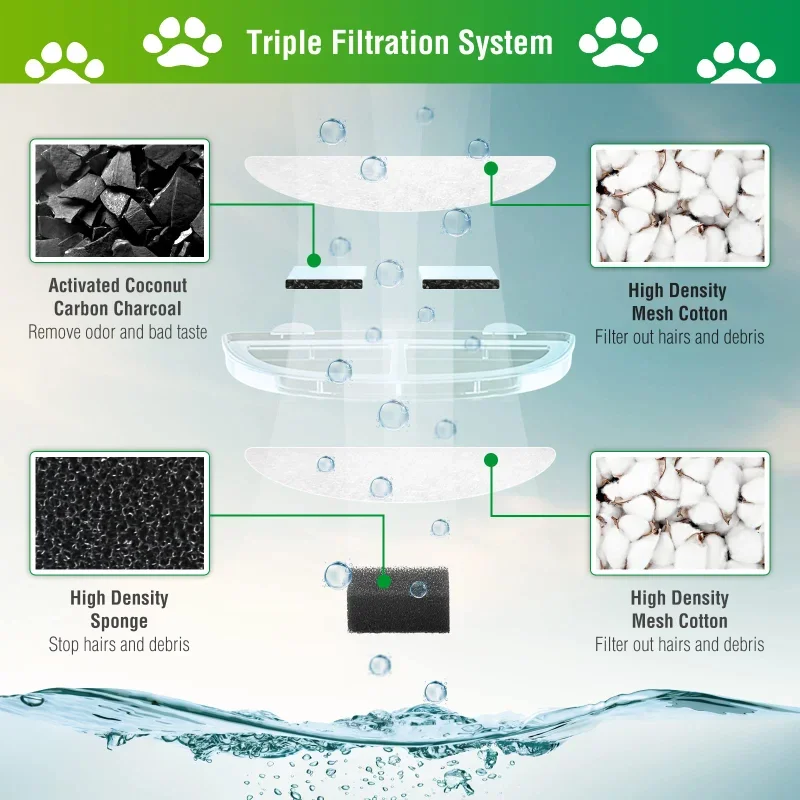 Triple Filtration System

Activated Coconut Carbon Charcoal
Remove odor and bad taste

High Density Mesh Cotton
Filter out hairs and debris

High Density Sponge
Stop hairs and debris

High Density Mesh Cotton
Filter out hairs and debris