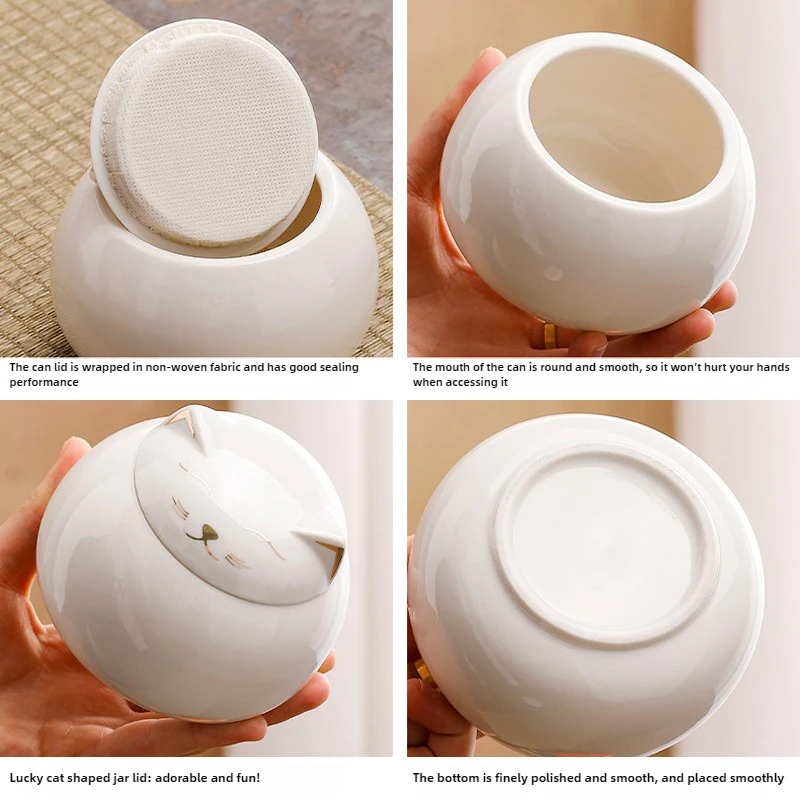 The can lid is wrapped in non-woven fabric and has good sealing performance

The mouth of the can is round and smooth, so it won't hurt your hands when accessing it

Lucky cat shaped jar lid: adorable and fun!

The bottom is finely polished and smooth, and placed smoothly