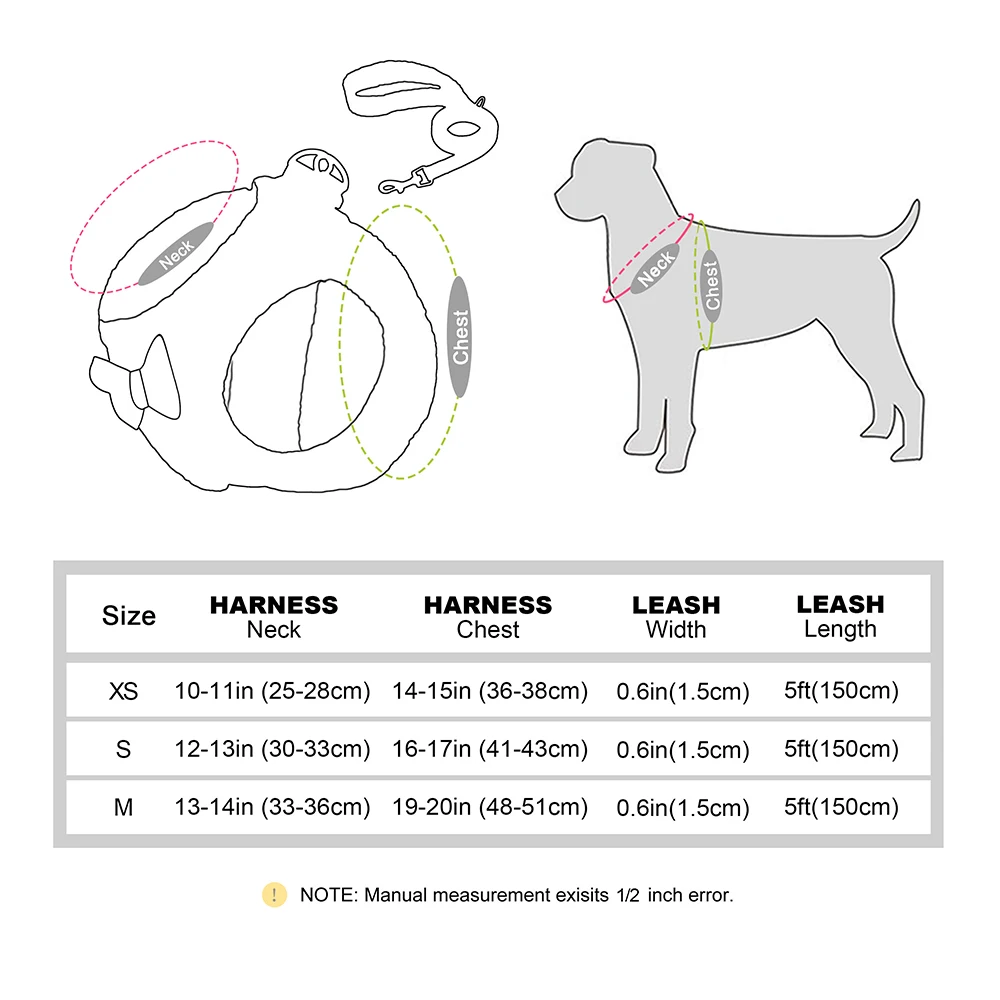 Neck

Chest

Neck

Chest

| Size | HARNESS Neck | HARNESS Chest | LEASH Width | LEASH Length |
|---|---|---|---|---|
| XS | 10-11in (25-28cm) | 14-15in (36-38cm) | 0.6in(1.5cm) | 5ft(150cm) |
| S | 12-13in (30-33cm) | 16-17in (41-43cm) | 0.6in(1.5cm) | 5ft(150cm) |
| M | 13-14in (33-36cm) | 19-20in (48-51cm) | 0.6in(1.5cm) | 5ft(150cm) |

! NOTE: Manual measurement exisits 1/2 inch error.