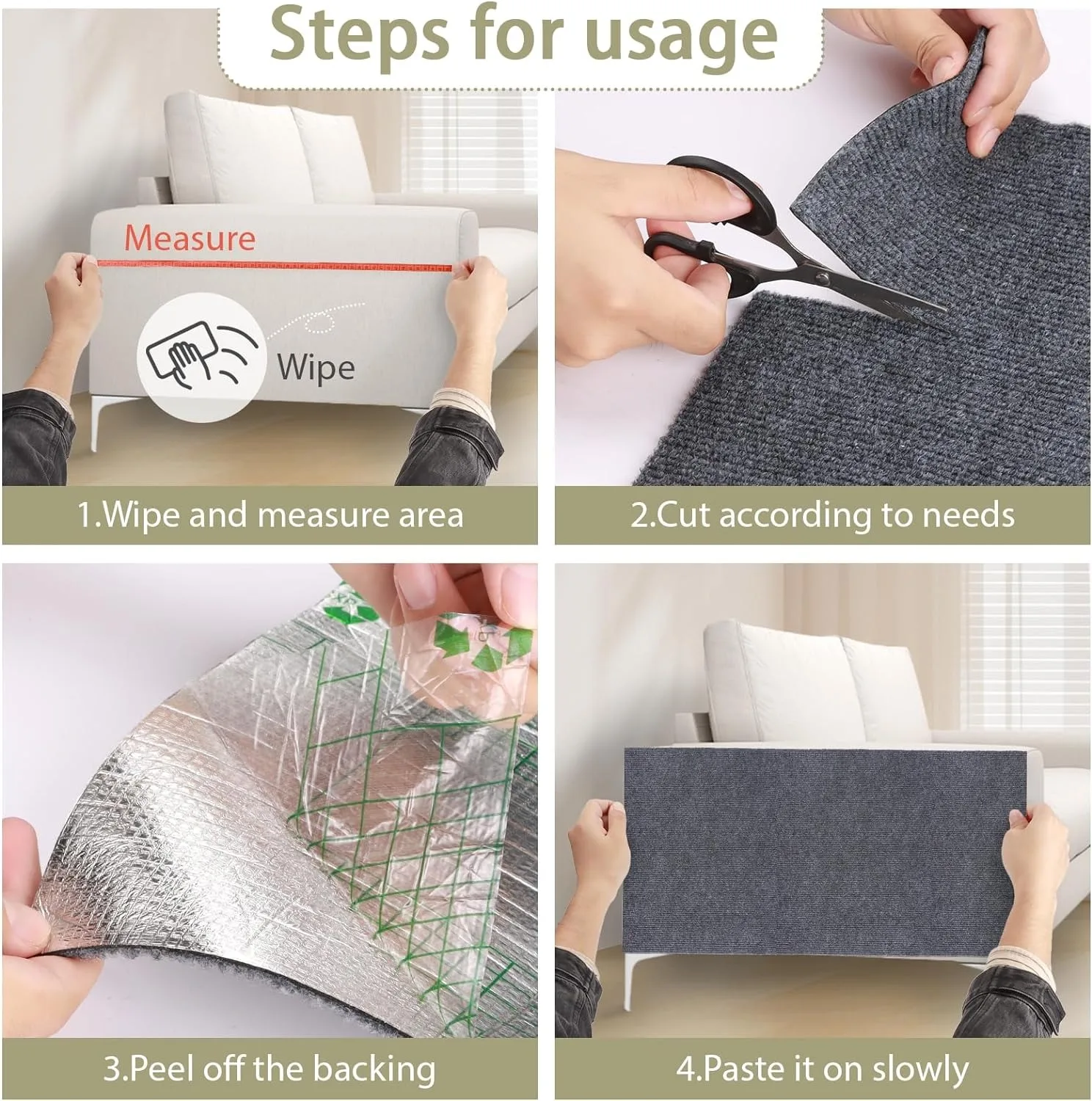 Steps for usage

Measure

Wipe

1.Wipe and measure area

2.Cut according to needs

3.Peel off the backing

4.Paste it on slowly