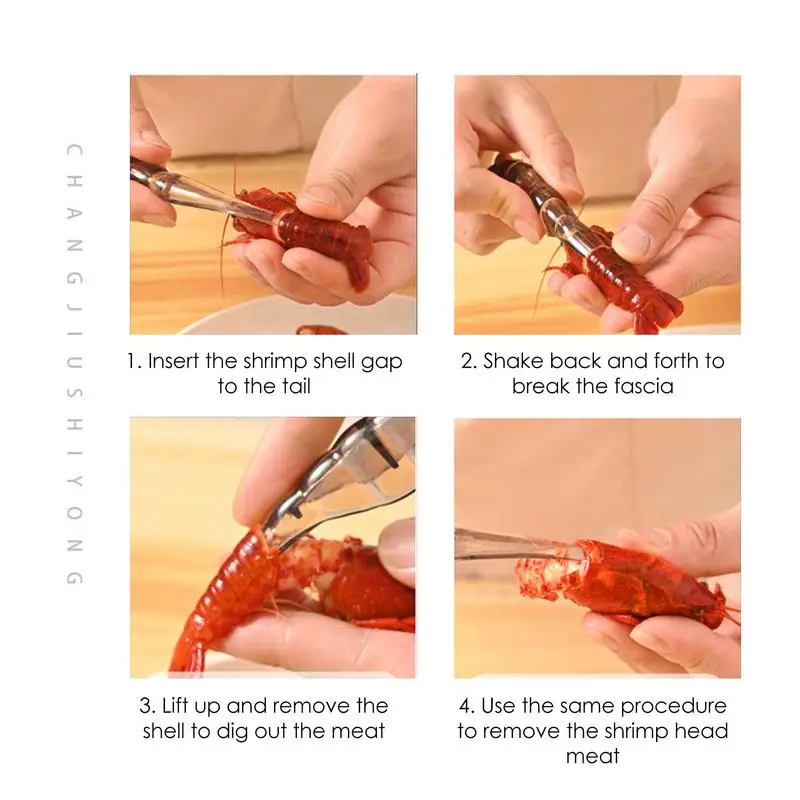 CHANGJIUSHIYONG

1. Insert the shrimp shell gap to the tail

2. Shake back and forth to break the fascia

3. Lift up and remove the shell to dig out the meat

4. Use the same procedure to remove the shrimp head meat